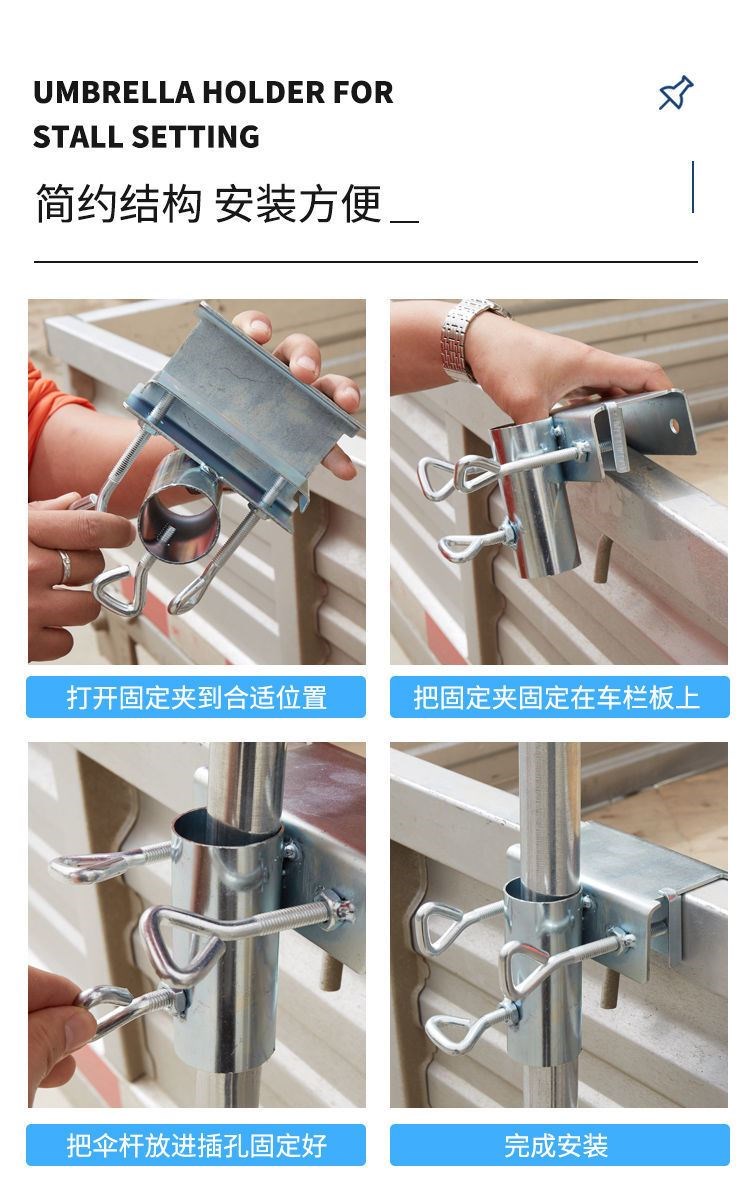 UMBRELLA HOLDER FOR STALL SETTING

简约结构 安装方便 _

打开固定夹到合适位置

把固定夹固定在车栏板上

把伞杆放进插孔固定好

完成安装