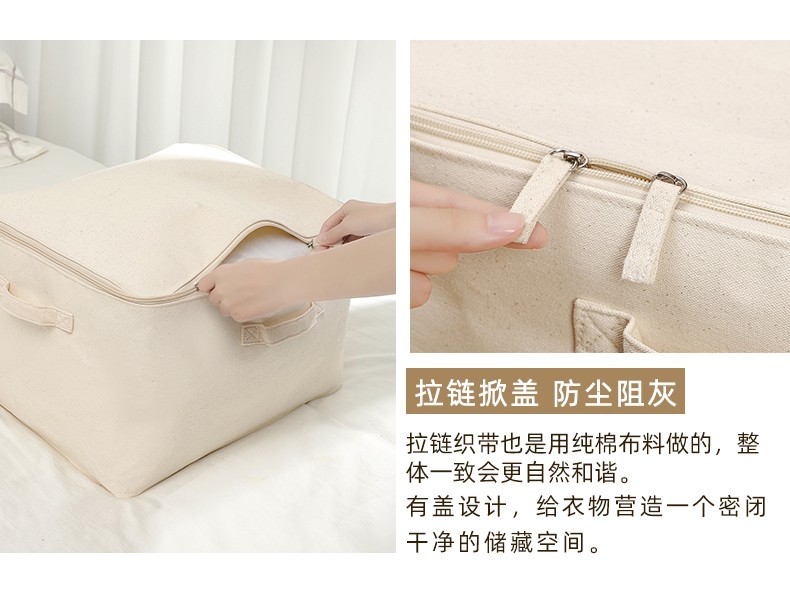 拉链掀盖 防尘阻灰

拉链织带也是用纯棉布料做的，整体一致会更自然和谐。

有盖设计，给衣物营造一个密闭干净的储藏空间。