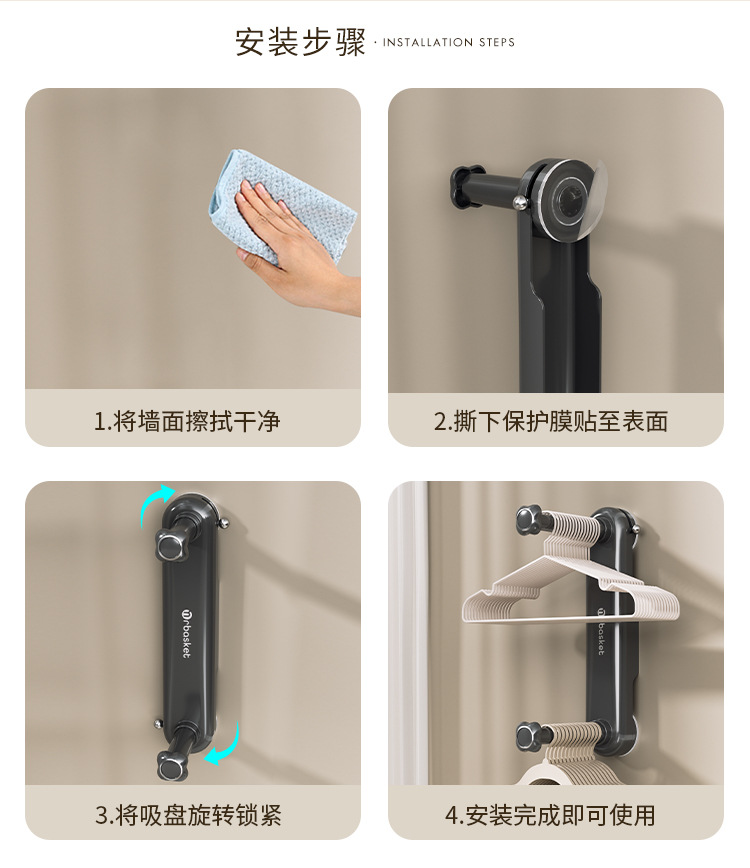 安装步骤 · INSTALLATION STEPS

1.将墙面擦拭干净

2.撕下保护膜贴至表面

r·basket

3.将吸盘旋转锁紧

r·basket

4.安装完成即可使用