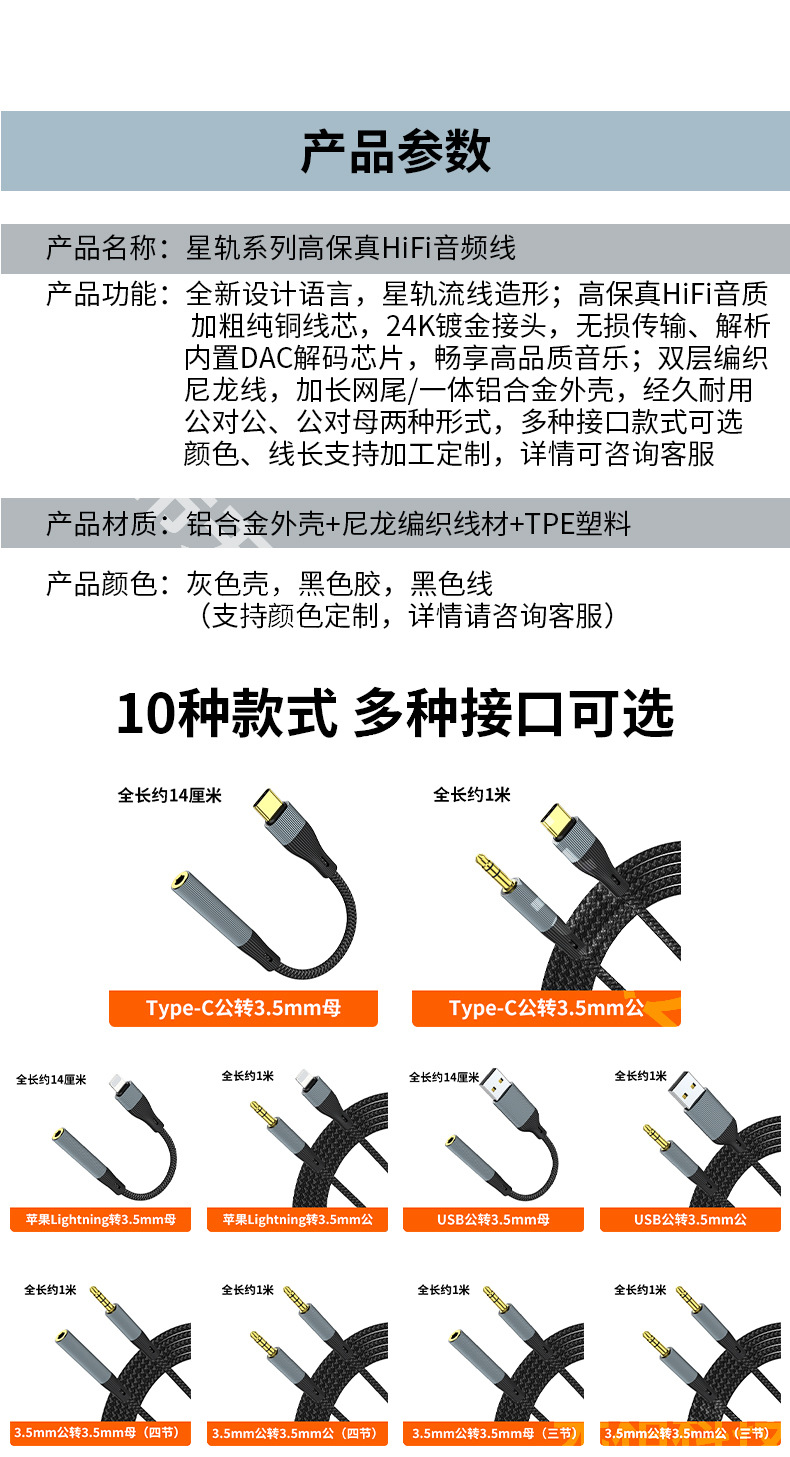 产品参数

产品名称：星轨系列高保真HiFi音频线

产品功能：全新设计语言，星轨流线造形；高保真HiFi音质
加粗纯铜线芯，24K镀金接头，无损传输、解析
内置DAC解码芯片，畅享高品质音乐；双层编织
尼龙线，加长网尾/一体铝合金外壳，经久耐用
公对公、公对母两种形式，多种接口款式可选
颜色、线长支持加工定制，详情可咨询客服

产品材质：铝合金外壳+尼龙编织线材+TPE塑料

产品颜色：灰色壳，黑色胶，黑色线
（支持颜色定制，详情请咨询客服）

10种款式 多种接口可选

全长约14厘米
Type-C公转3.5mm母

全长约1米
Type-C公转3.5mm公

全长约14厘米
苹果Lightning转3.5mm母

全长约1米
苹果Lightning转3.5mm公

全长约14厘米
USB公转3.5mm母

全长约1米
USB公转3.5mm公

全长约1米
3.5mm公转3.5mm母（四节）

全长约1米
3.5mm公转3.5mm公（四节）

全长约1米
3.5mm公转3.5mm母（三节）

全长约1米
3.5mm公转3.5mm公（三节）