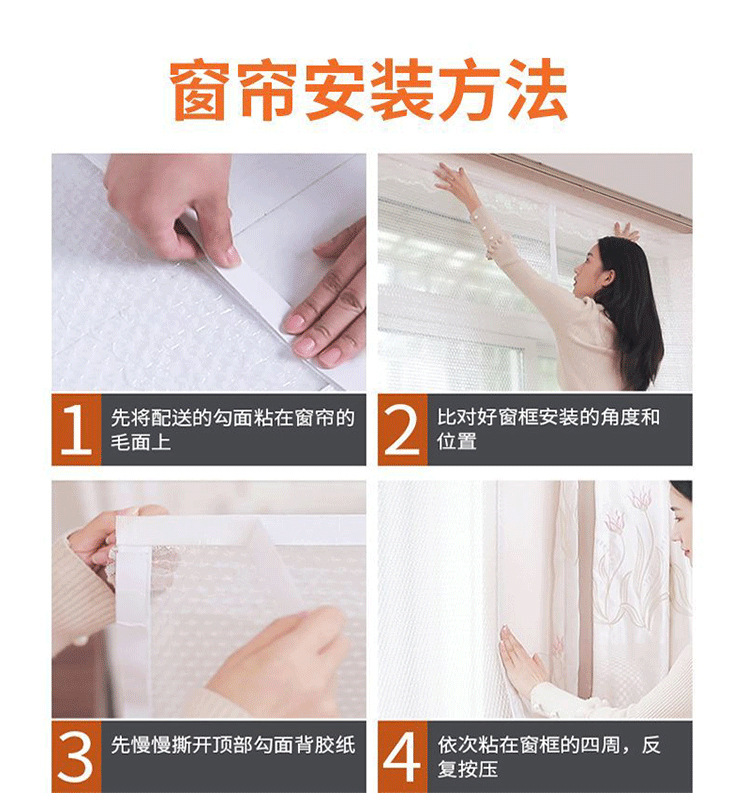 窗帘安装方法

1 先将配送的勾面粘在窗帘的毛面上

2 比对好窗框安装的角度和位置

3 先慢慢撕开顶部勾面背胶纸

4 依次粘在窗框的四周，反复按压