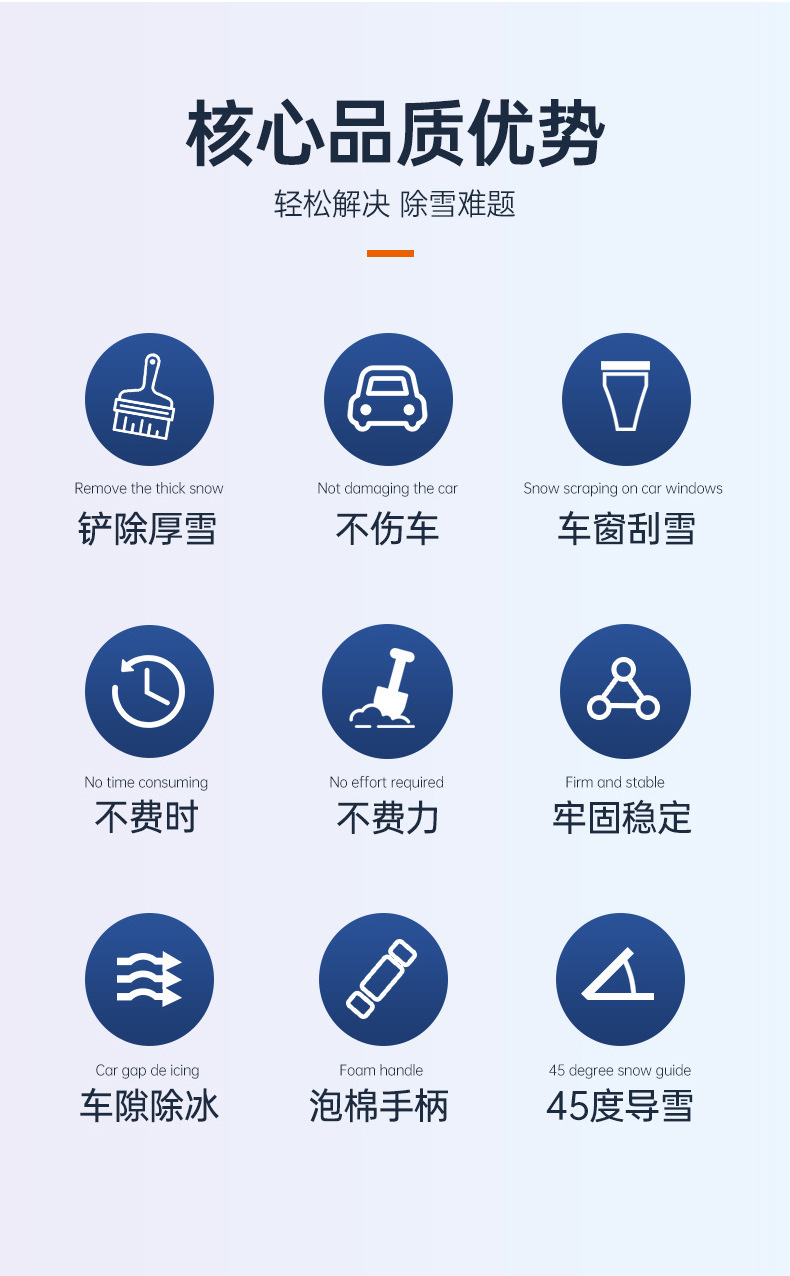 核心品质优势

轻松解决 除雪难题

Remove the thick snow
铲除厚雪

Not damaging the car
不伤车

Snow scraping on car windows
车窗刮雪

No time consuming
不费时

No effort required
不费力

Firm and stable
牢固稳定

Car gap de icing
车隙除冰

Foam handle
泡棉手柄

45 degree snow guide
45度导雪