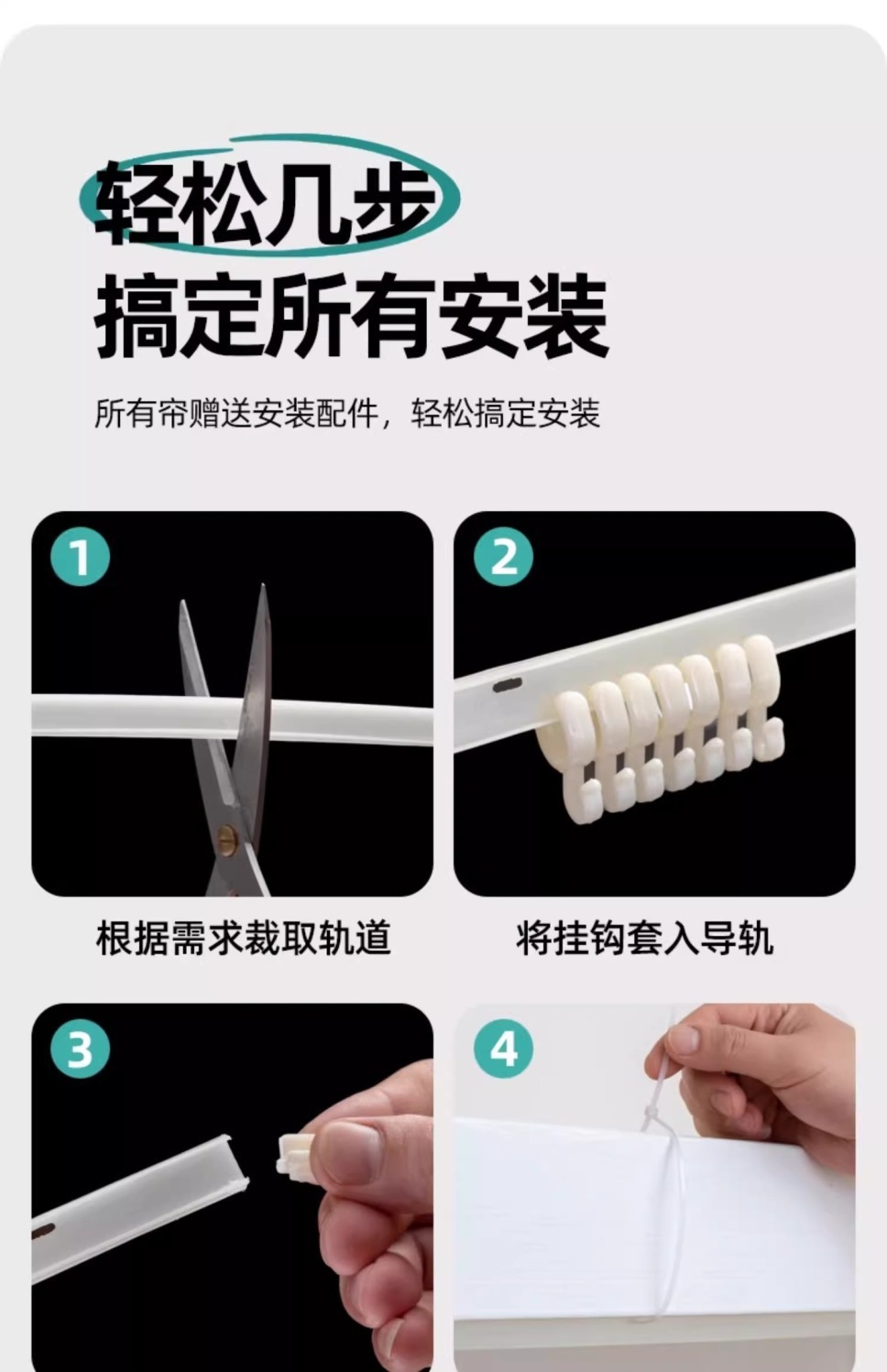 轻松几步
搞定所有安装

所有帘赠送安装配件，轻松搞定安装

1

根据需求裁取轨道

2

将挂钩套入导轨

3

4