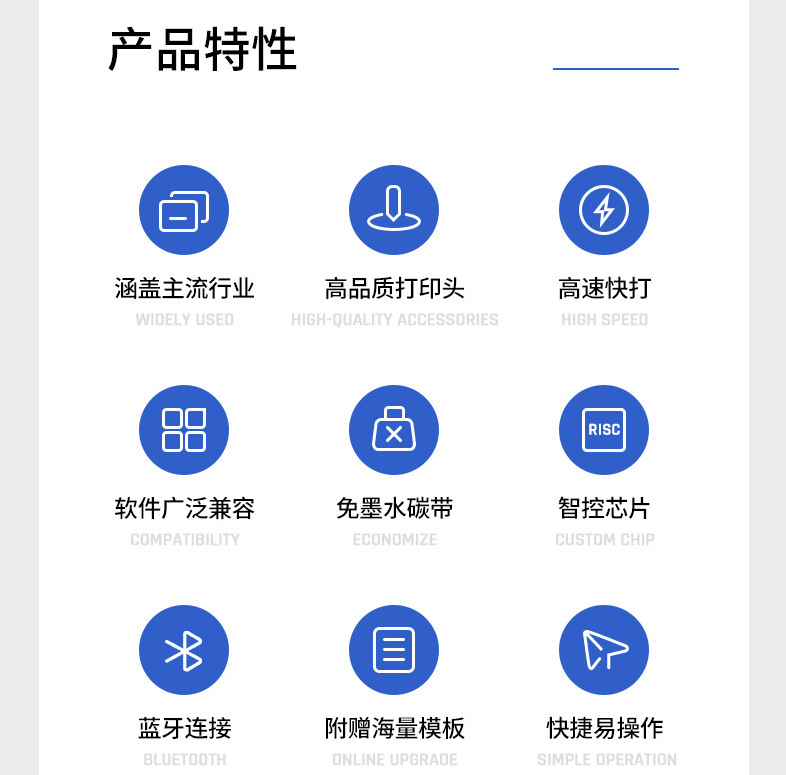 产品特性

涵盖主流行业
WIDELY USED

高品质打印头
HIGH-QUALITY ACCESSORIES

高速快打
HIGH SPEED

软件广泛兼容
COMPATIBILITY

免墨水碳带
ECONOMIZE

RISC

智控芯片
CUSTOM CHIP

蓝牙连接
BLUETOOTH

附赠海量模板
ONLINE UPGRADE

快捷易操作
SIMPLE OPERATION