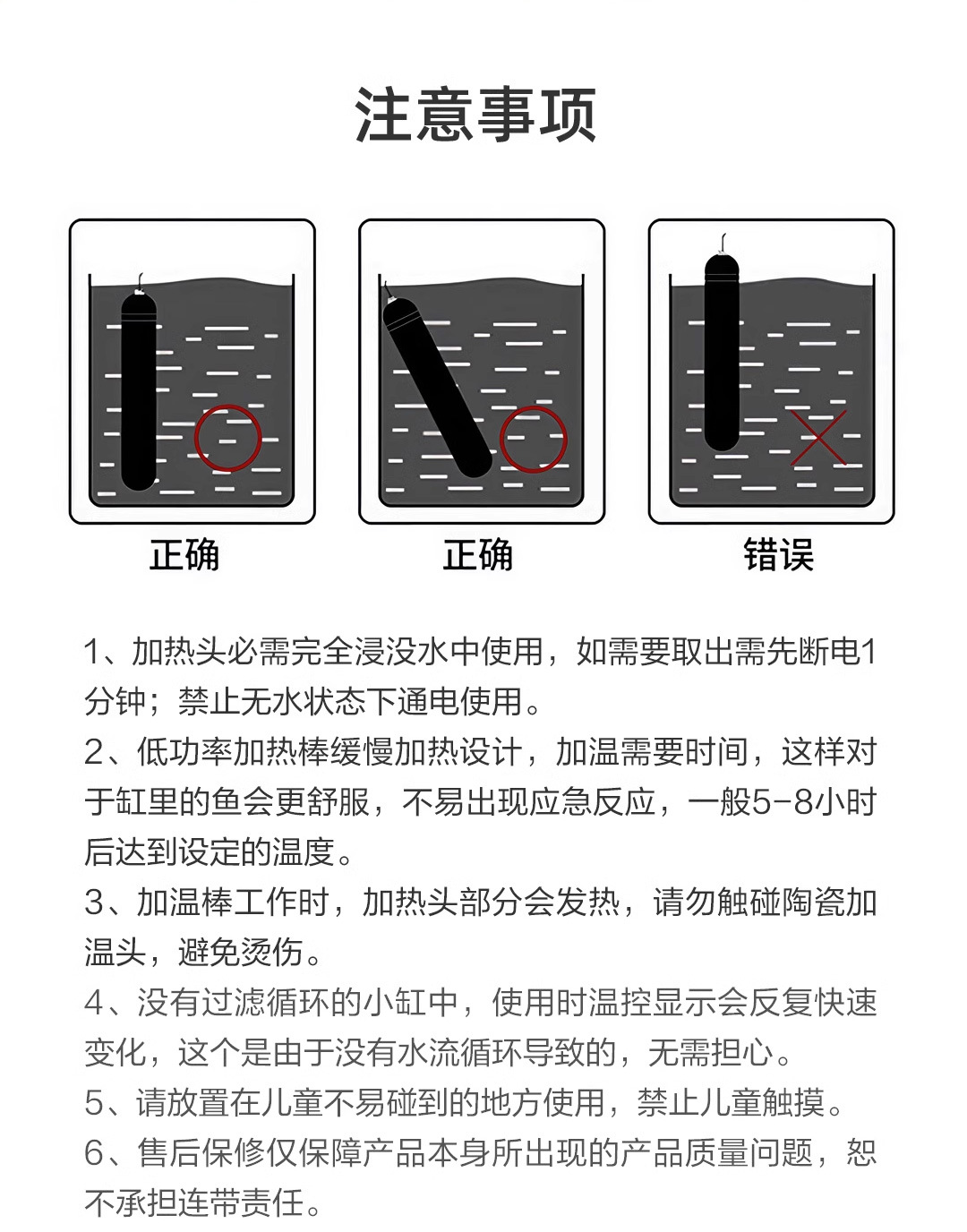 注意事项

正确

正确

错误

1、加热头必需完全浸没水中使用，如需要取出需先断电1分钟；禁止无水状态下通电使用。

2、低功率加热棒缓慢加热设计，加温需要时间，这样对于缸里的鱼会更舒服，不易出现应急反应，一般5-8小时后达到设定的温度。

3、加温棒工作时，加热头部分会发热，请勿触碰陶瓷加温头，避免烫伤。

4、没有过滤循环的小缸中，使用时温控显示会反复快速变化，这个是由于没有水流循环导致的，无需担心。

5、请放置在儿童不易碰到的地方使用，禁止儿童触摸。

6、售后保修仅保障产品本身所出现的产品质量问题，恕不承担连带责任。