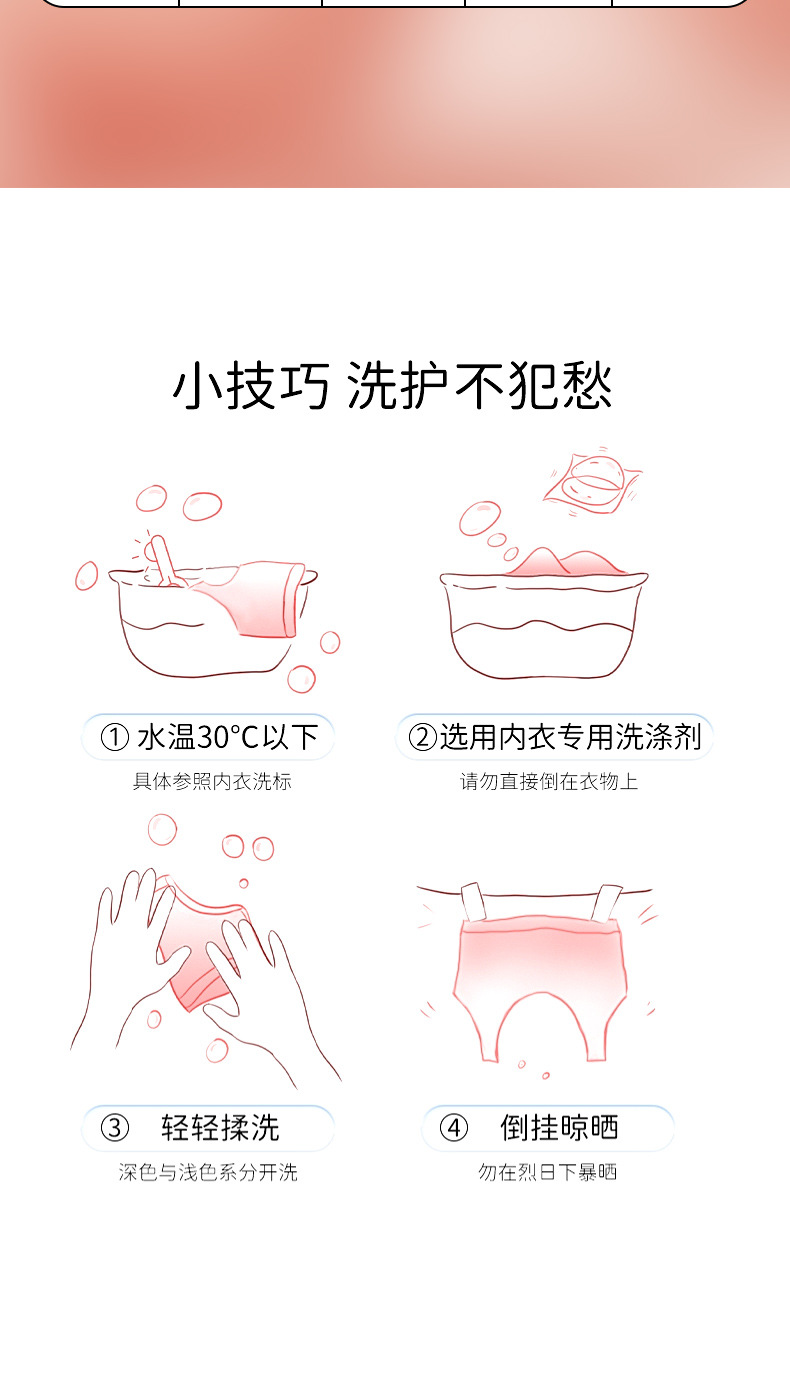 小技巧 洗护不犯愁

① 水温30°C以下
具体参照内衣洗标

②选用内衣专用洗涤剂
请勿直接倒在衣物上

③ 轻轻揉洗
深色与浅色系分开洗

④ 倒挂晾晒
勿在烈日下暴晒