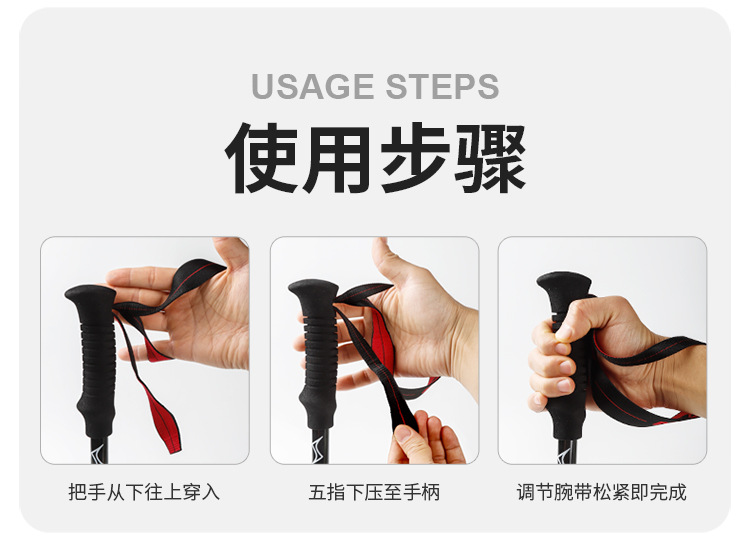 USAGE STEPS

使用步骤

把手从下往上穿入

五指下压至手柄

调节腕带松紧即完成