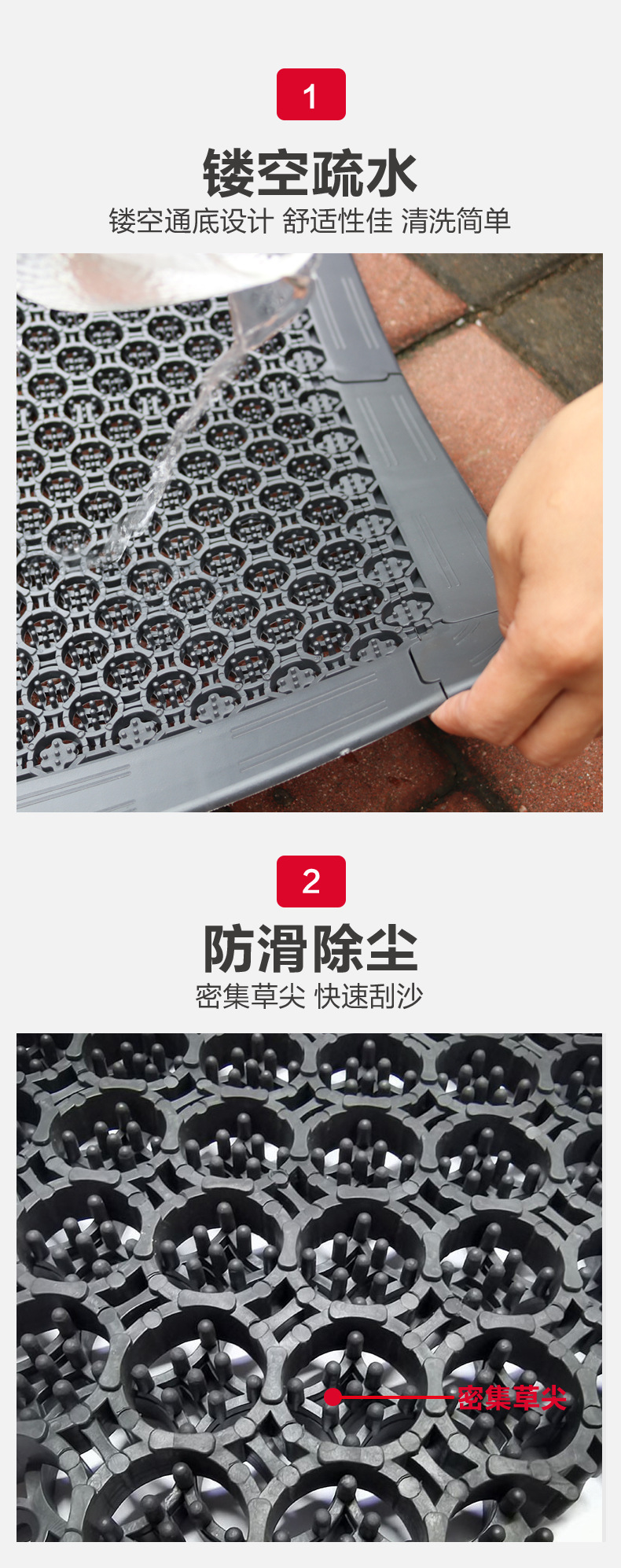 1

镂空疏水

镂空通底设计 舒适性佳 清洗简单

2

防滑除尘

密集草尖 快速刮沙

密集草尖