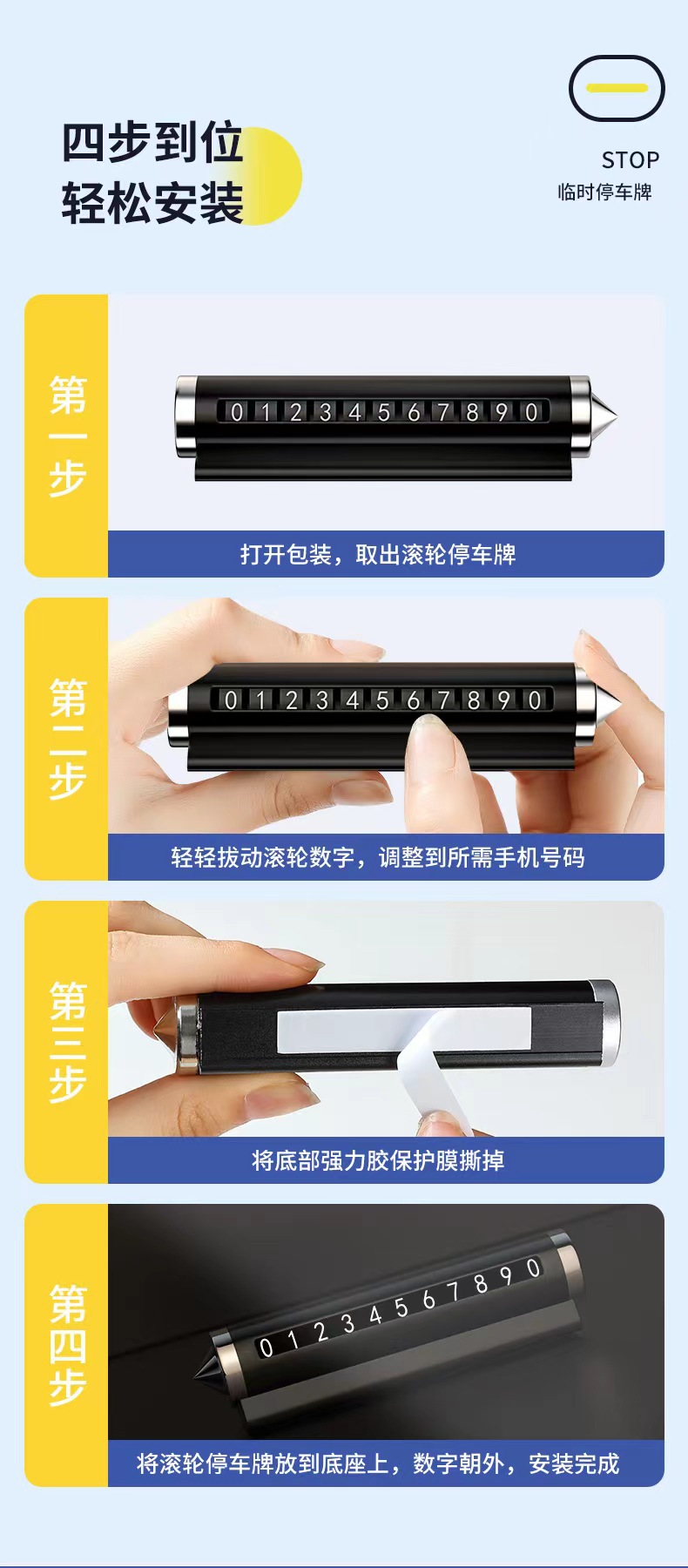 四步到位
轻松安装

STOP
临时停车牌

第一步

0 1 2 3 4 5 6 7 8 9 0

打开包装，取出滚轮停车牌

第二步

0 1 2 3 4 5 6 7 8 9 0

轻轻拔动滚轮数字，调整到所需手机号码

第三步

将底部强力胶保护膜撕掉

第四步

0 1 2 3 4 5 6 7 8 9 0

将滚轮停车牌放到底座上，数字朝外，安装完成