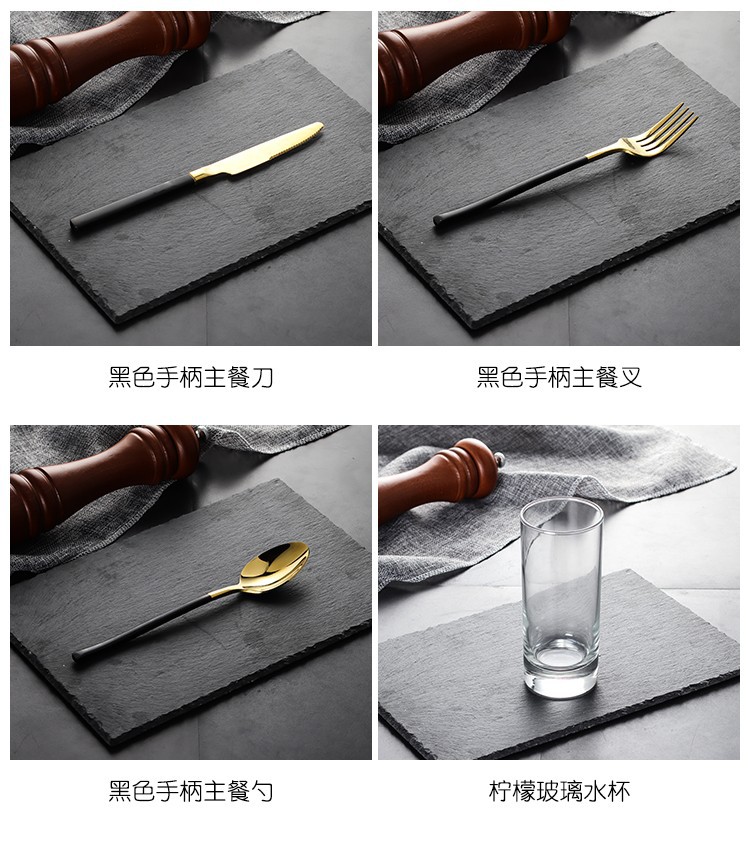 黑色手柄主餐刀

黑色手柄主餐叉

黑色手柄主餐勺

柠檬玻璃水杯