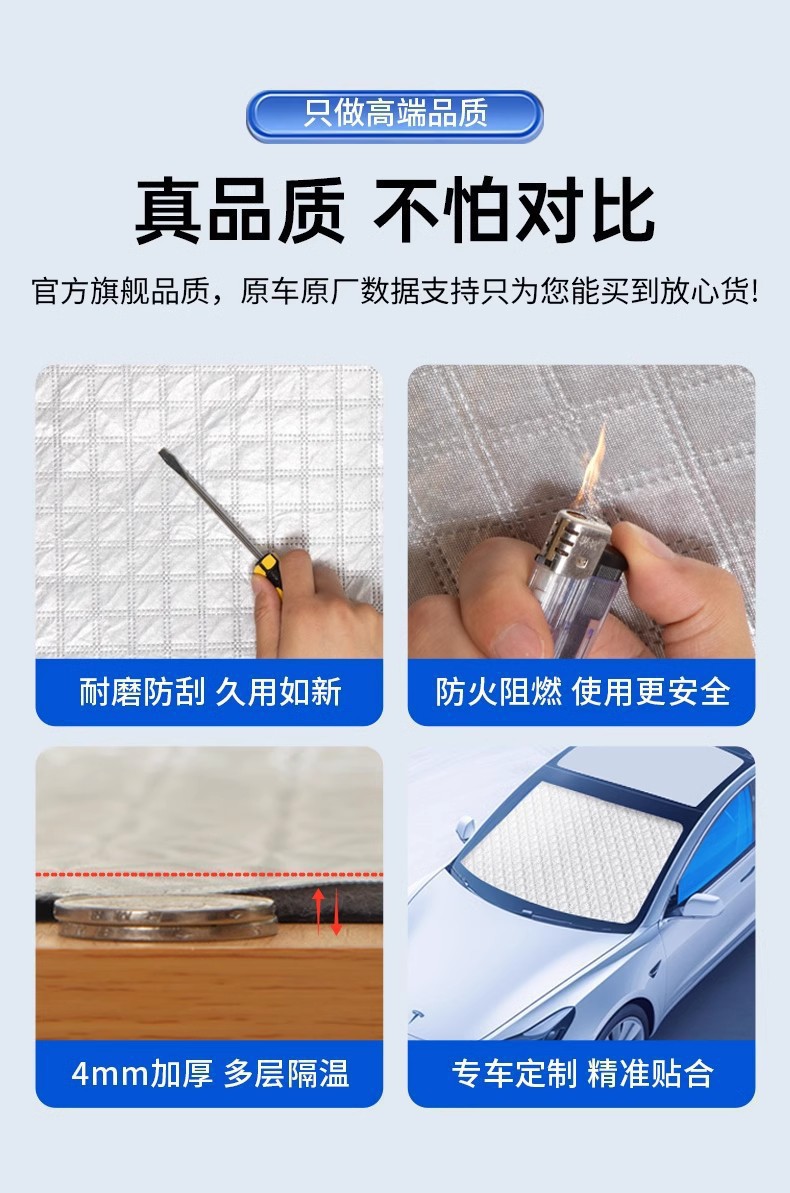 只做高端品质

真品质 不怕对比

官方旗舰品质，原车原厂数据支持只为您能买到放心货!

耐磨防刮 久用如新

防火阻燃 使用更安全

4mm加厚 多层隔温

专车定制 精准贴合