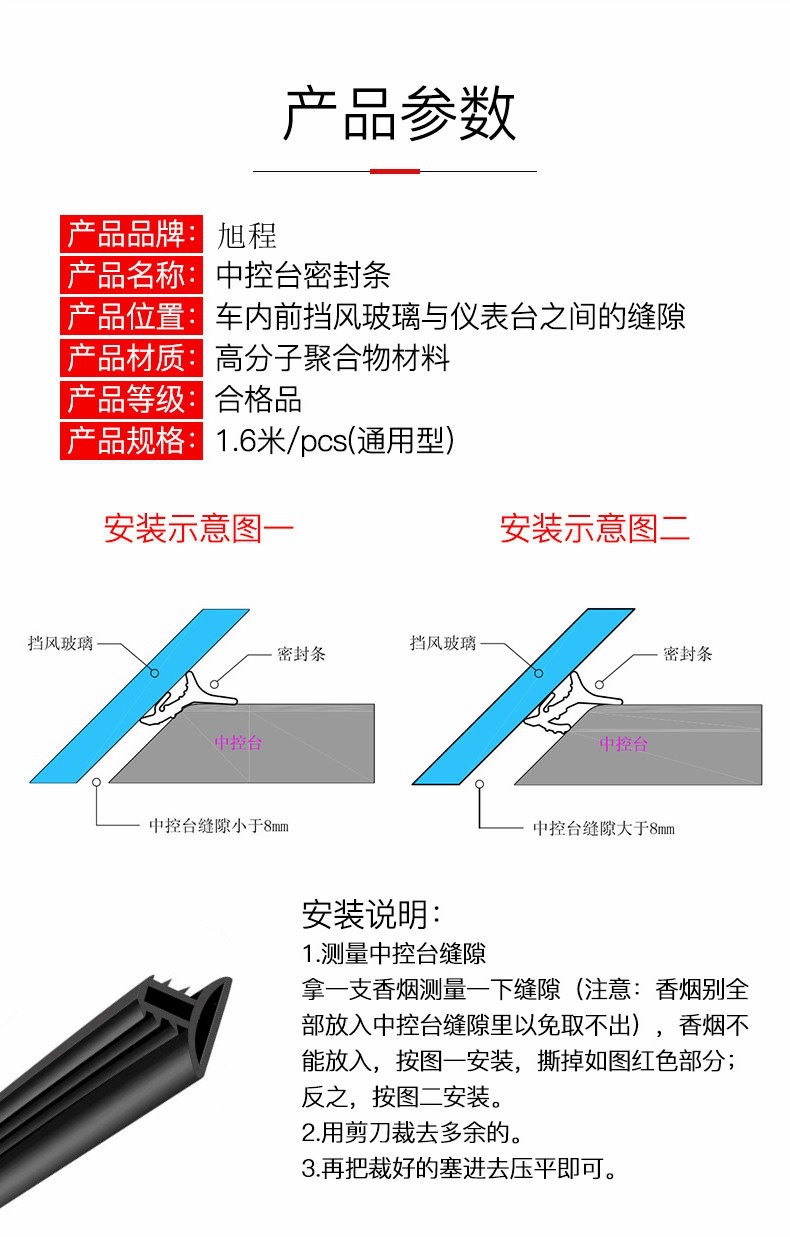 产品参数

产品品牌: 旭程
产品名称: 中控台密封条
产品位置: 车内前挡风玻璃与仪表台之间的缝隙
产品材质: 高分子聚合物材料
产品等级: 合格品
产品规格: 1.6米/pcs(通用型)

安装示意图一

挡风玻璃
密封条
中控台
中控台缝隙小于8mm

安装示意图二

挡风玻璃
密封条
中控台
中控台缝隙大于8mm

安装说明:
1.测量中控台缝隙
拿一支香烟测量一下缝隙（注意：香烟别全部放入中控台缝隙里以免取不出），香烟不能放入，按图一安装，撕掉如图红色部分；反之，按图二安装。
2.用剪刀裁去多余的。
3.再把裁好的塞进去压平即可。