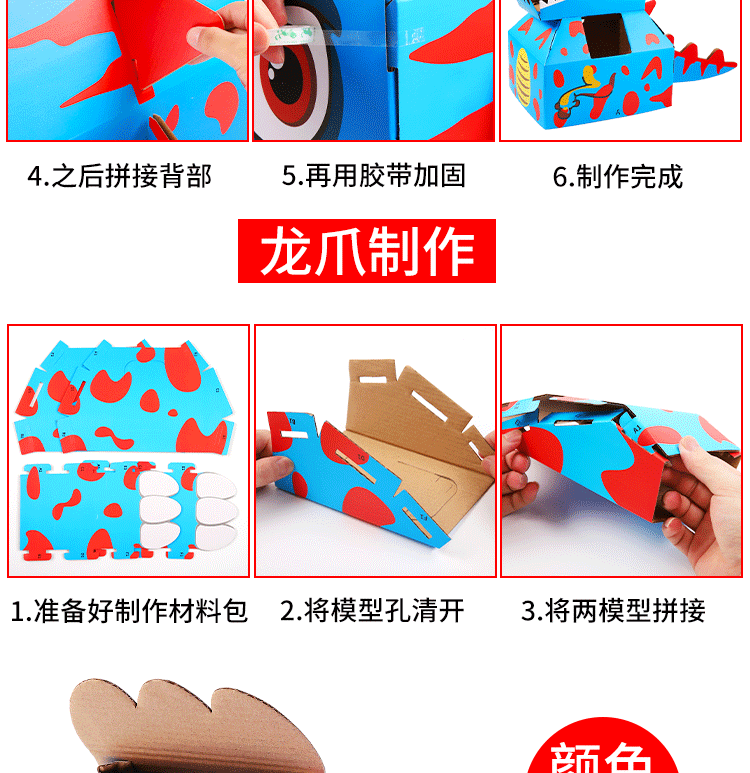 4.之后拼接背部

5.再用胶带加固

6.制作完成

龙爪制作

1.准备好制作材料包

2.将模型孔清开

3.将两模型拼接

颜色