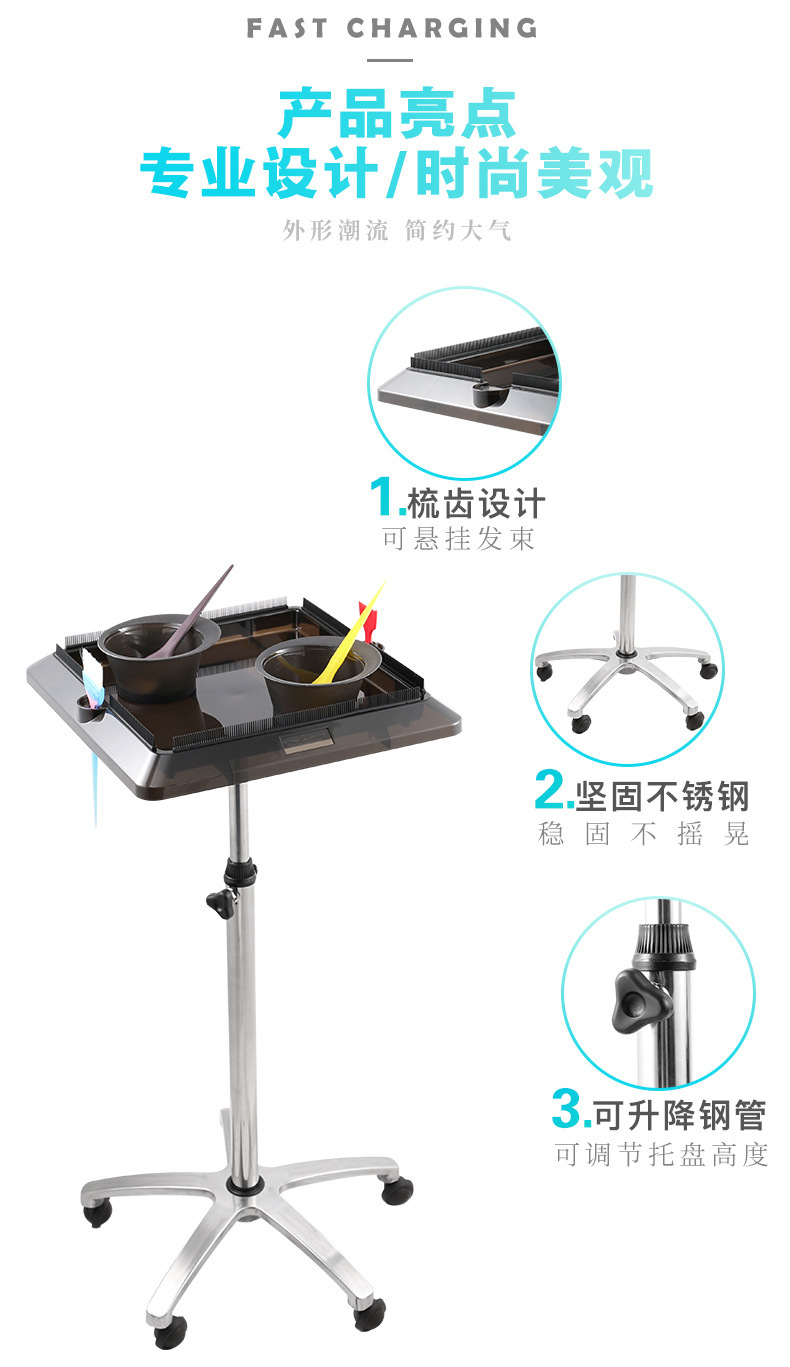 FAST CHARGING

产品亮点
专业设计/时尚美观

外形潮流 简约大气

1.梳齿设计
可悬挂发束

2.坚固不锈钢
稳固不摇晃

3.可升降钢管
可调节托盘高度