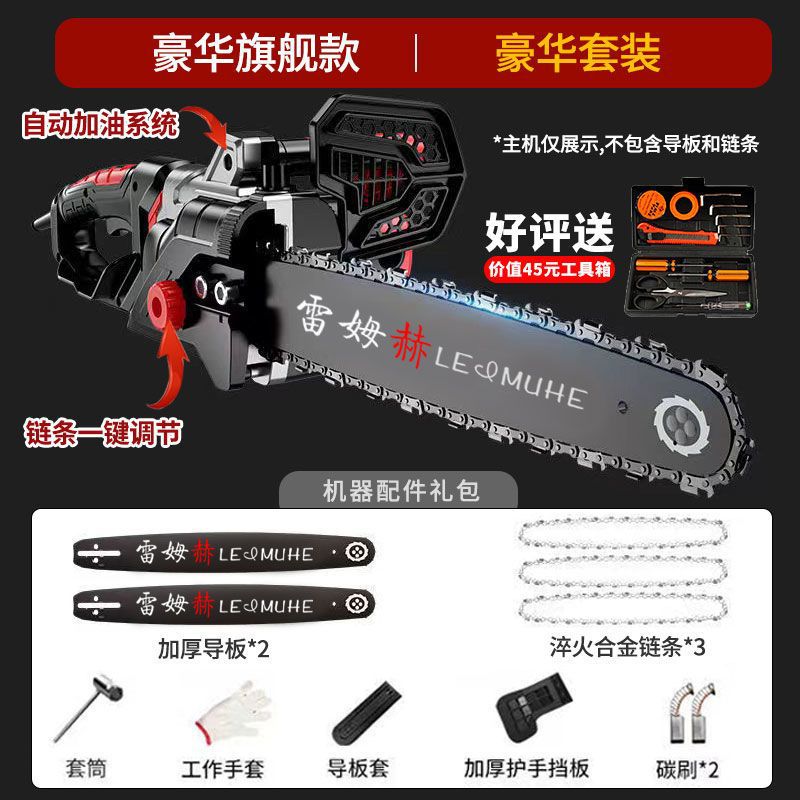 豪华旗舰款 | 豪华套装

自动加油系统

*主机仅展示,不包含导板和链条

好评送

价值45元工具箱

雷姆赫 LEMUHE

链条一键调节

机器配件礼包

雷姆赫 LEMUHE

雷姆赫 LEMUHE

加厚导板*2

淬火合金链条*3

套筒

工作手套

导板套

加厚护手挡板

碳刷*2