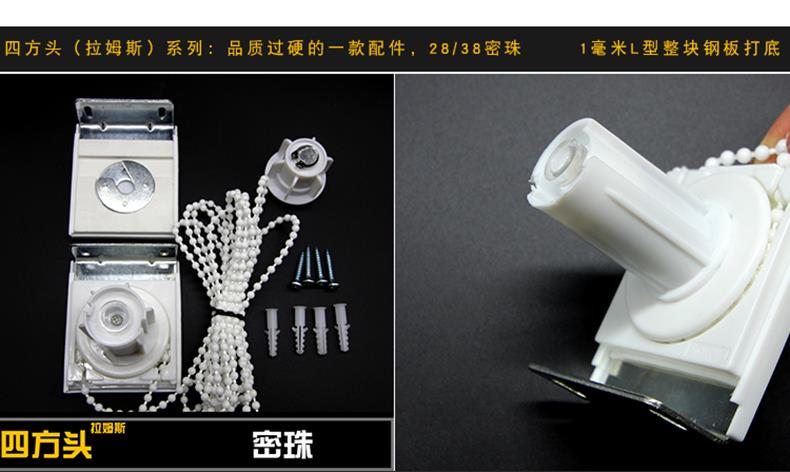 四方头（拉姆斯）系列：品质过硬的一款配件，28/38密珠

1毫米L型整块钢板打底

四方头 拉姆斯

密珠