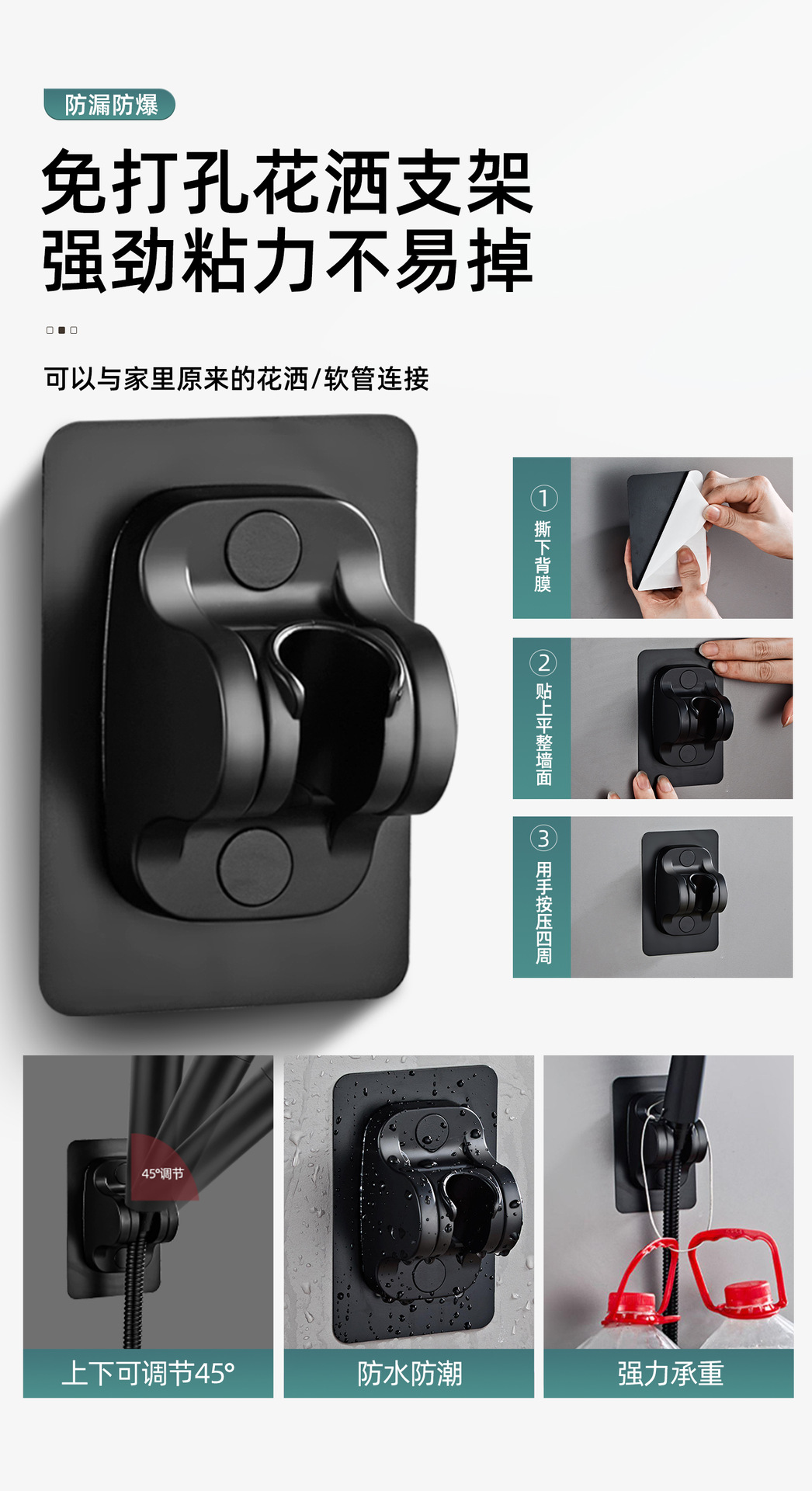 防漏防爆

免打孔花洒支架
强劲粘力不易掉

可以与家里原来的花洒/软管连接

① 撕下背膜

② 贴上平整墙面

③ 用手按压四周

45°调节

上下可调节45°

防水防潮

强力承重