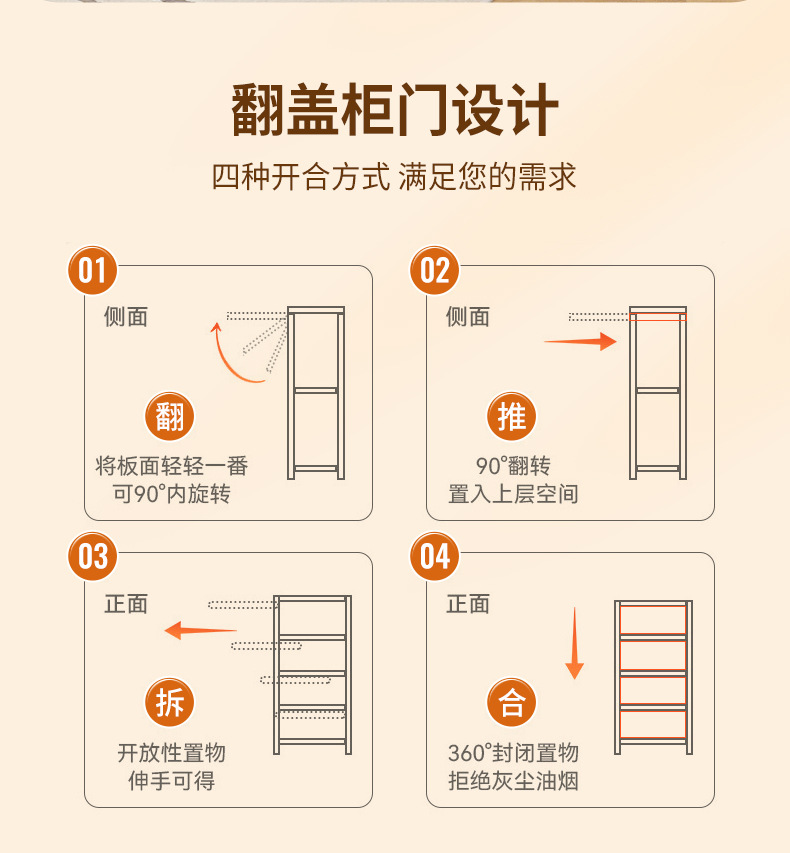 翻盖柜门设计

四种开合方式 满足您的需求

01
侧面
翻
将板面轻轻一番
可90°内旋转

02
侧面
推
90°翻转
置入上层空间

03
正面
拆
开放性置物
伸手可得

04
正面
合
360°封闭置物
拒绝灰尘油烟