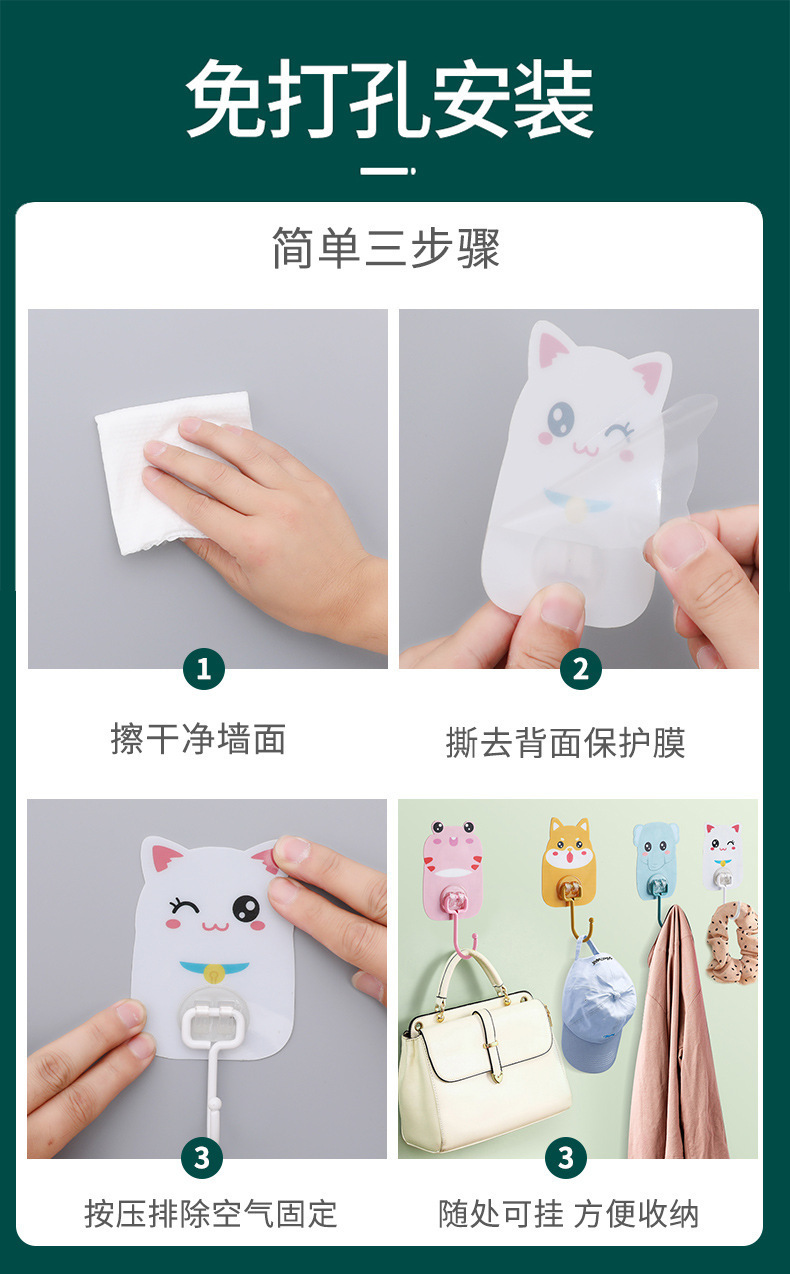 免打孔安装

简单三步骤

1

擦干净墙面

2

撕去背面保护膜

3

按压排除空气固定

3

随处可挂 方便收纳