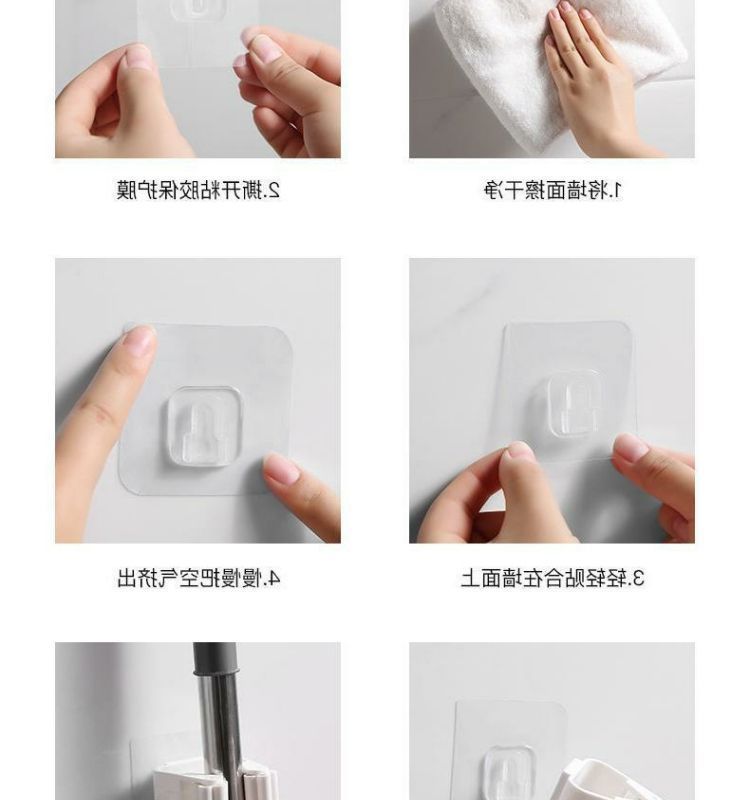 2.撕开粘胶保护膜

1.将墙面擦干净

4.慢慢把空气挤出

3.轻轻贴合在墙面上