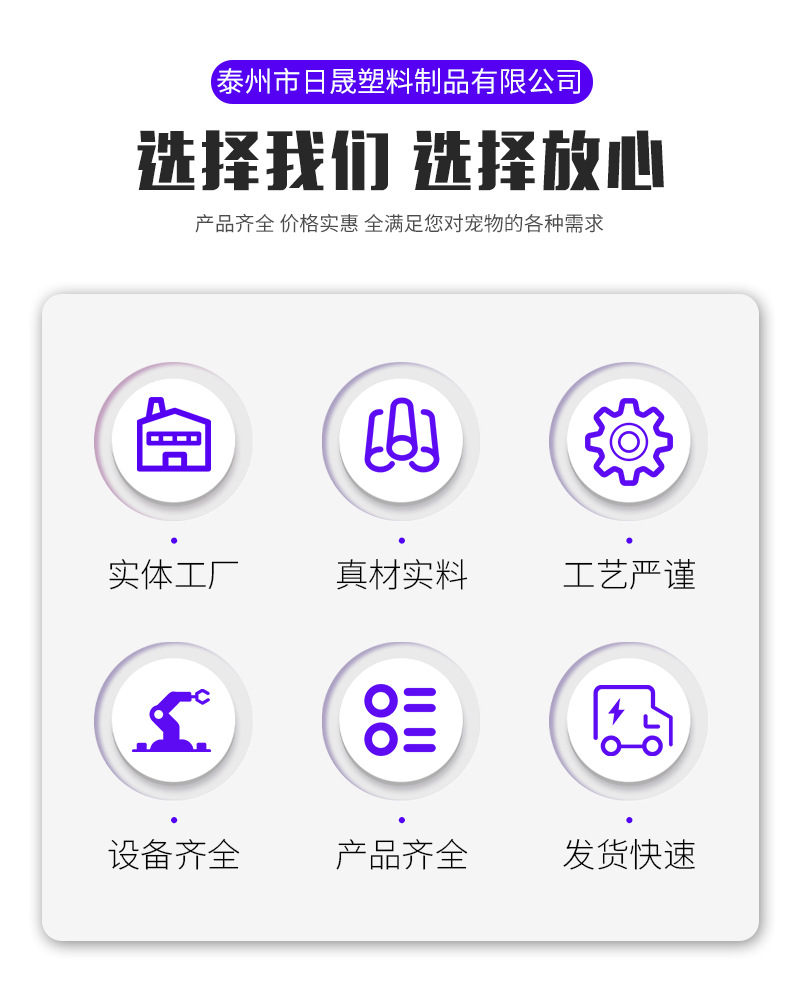 泰州市日晟塑料制品有限公司

选择我们 选择放心

产品齐全 价格实惠 全满足您对宠物的各种需求

实体工厂

真材实料

工艺严谨

设备齐全

产品齐全

发货快速