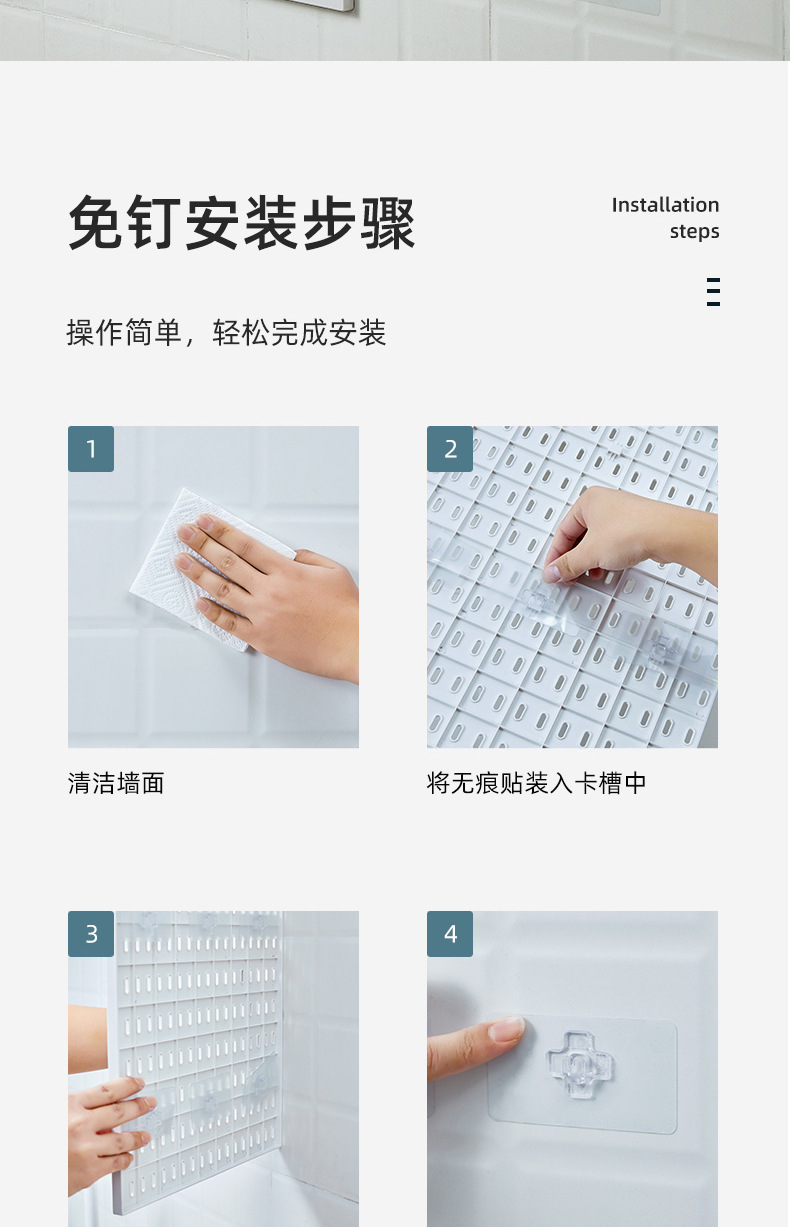 免钉安装步骤

Installation steps

操作简单，轻松完成安装

1

清洁墙面

2

将无痕贴装入卡槽中

3

4