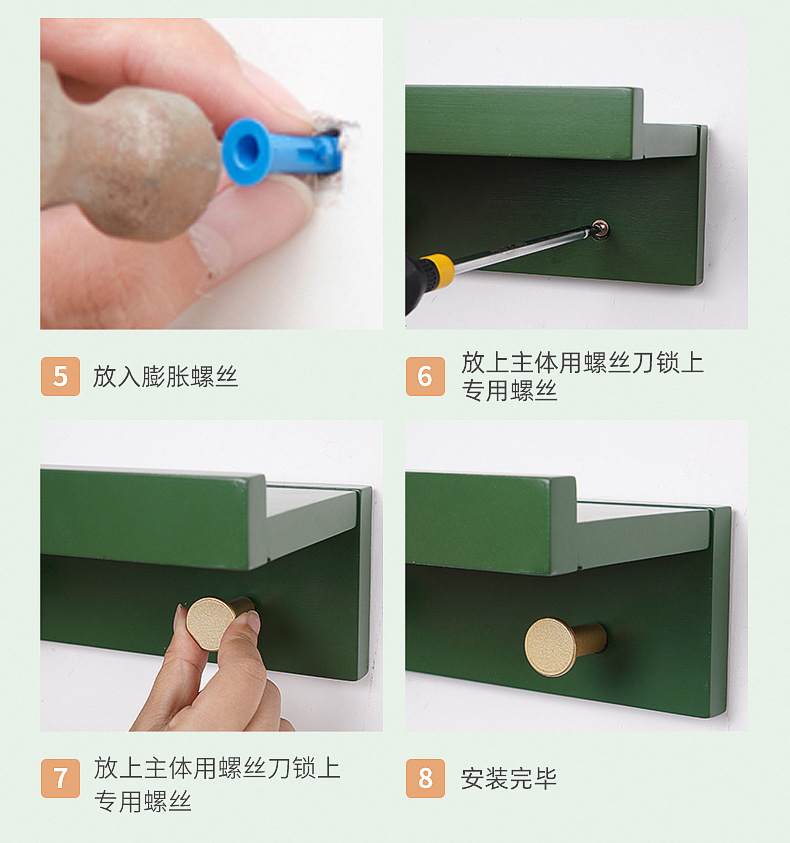 5 放入膨胀螺丝

6 放上主体用螺丝刀锁上专用螺丝

7 放上主体用螺丝刀锁上专用螺丝

8 安装完毕