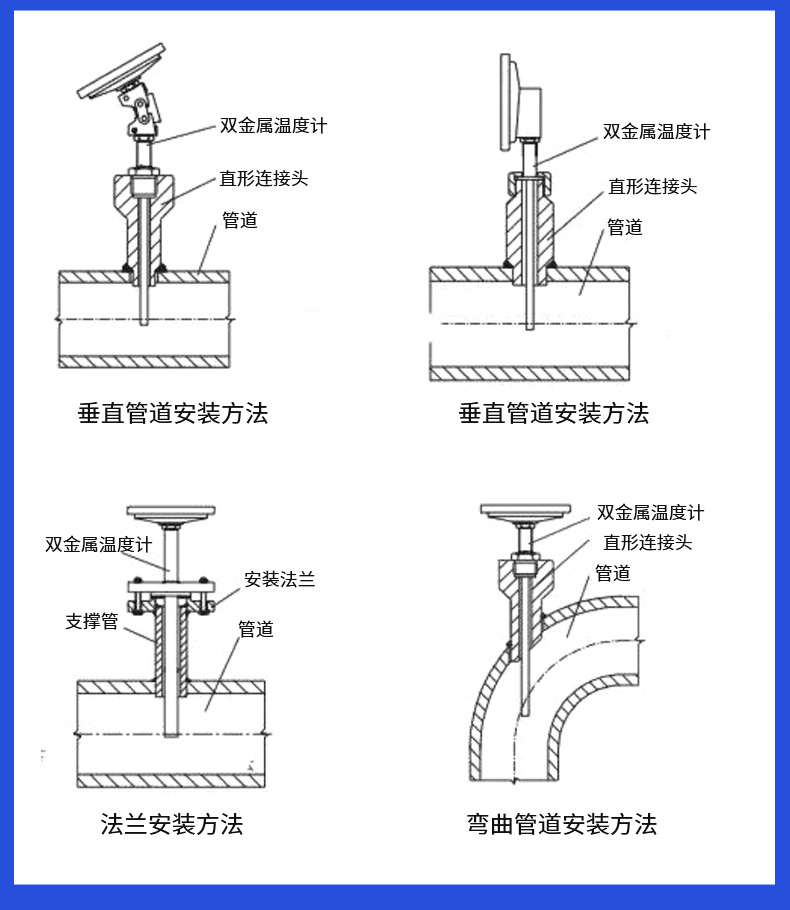 双金属温度计

直形连接头

管道

垂直管道安装方法

双金属温度计

直形连接头

管道

垂直管道安装方法

双金属温度计

安装法兰

支撑管

管道

法兰安装方法

双金属温度计

直形连接头

管道

弯曲管道安装方法