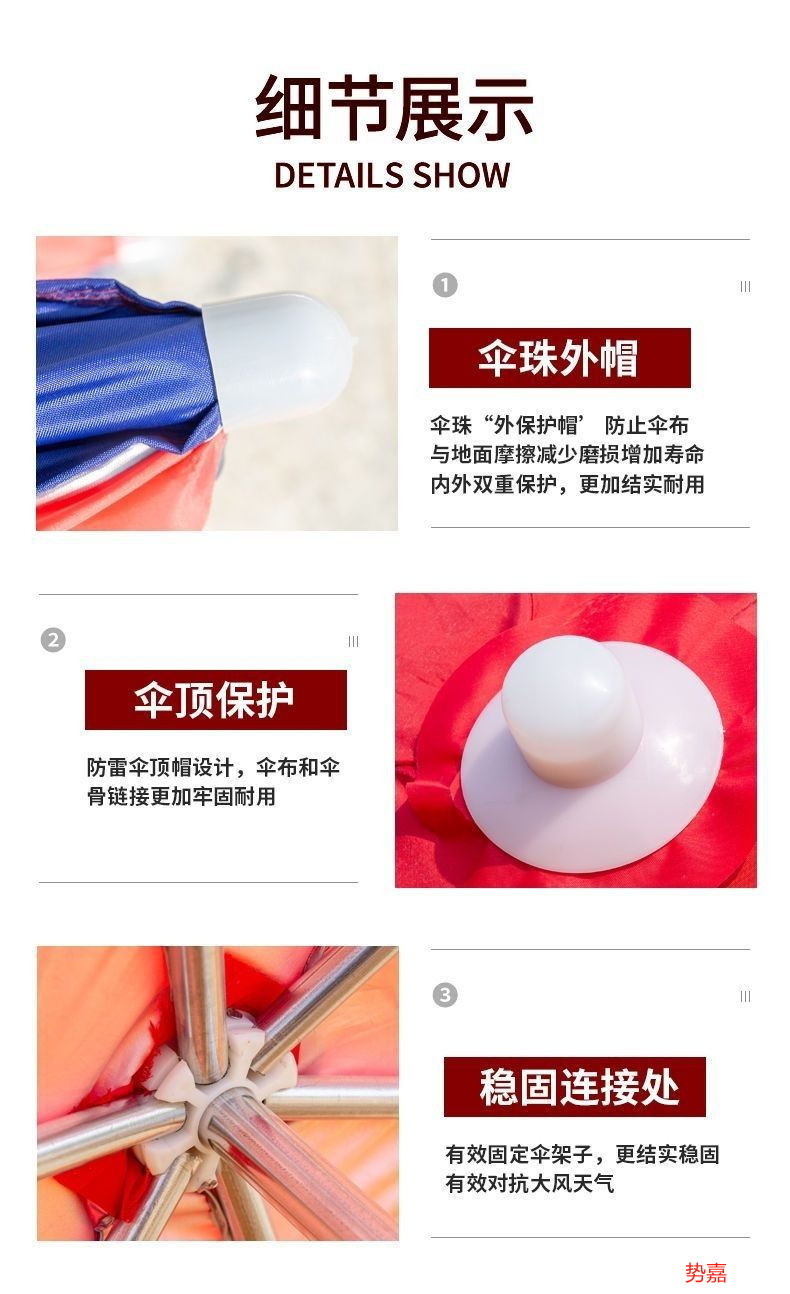 细节展示
DETAILS SHOW

1

伞珠外帽

伞珠“外保护帽’ 防止伞布与地面摩擦减少磨损增加寿命内外双重保护，更加结实耐用

2

伞顶保护

防雷伞顶帽设计，伞布和伞骨链接更加牢固耐用

3

稳固连接处

有效固定伞架子，更结实稳固有效对抗大风天气

势嘉