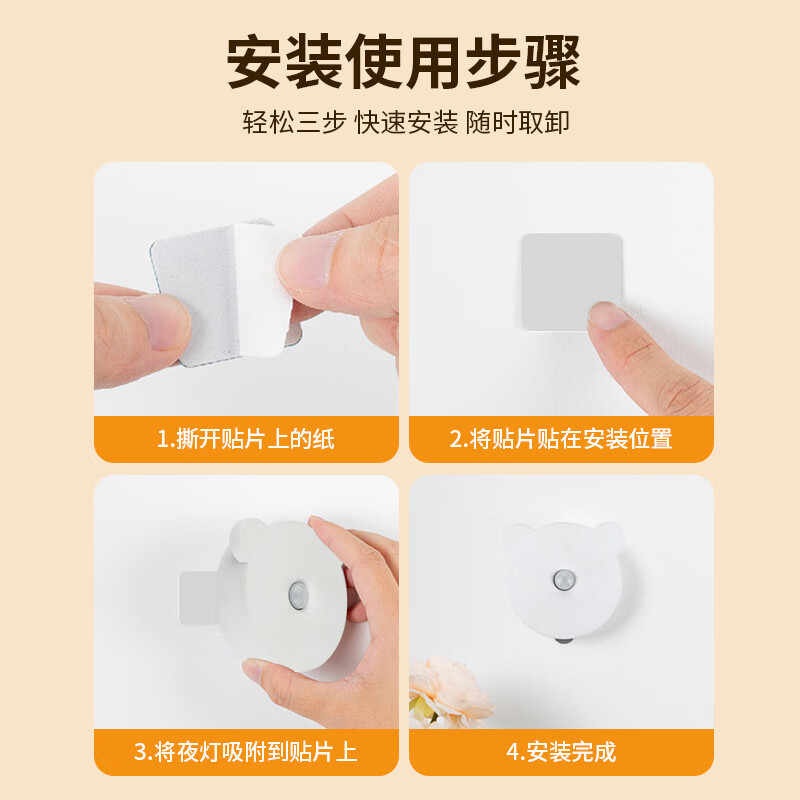 安装使用步骤

轻松三步 快速安装 随时取卸

1.撕开贴片上的纸

2.将贴片贴在安装位置

3.将夜灯吸附到贴片上

4.安装完成