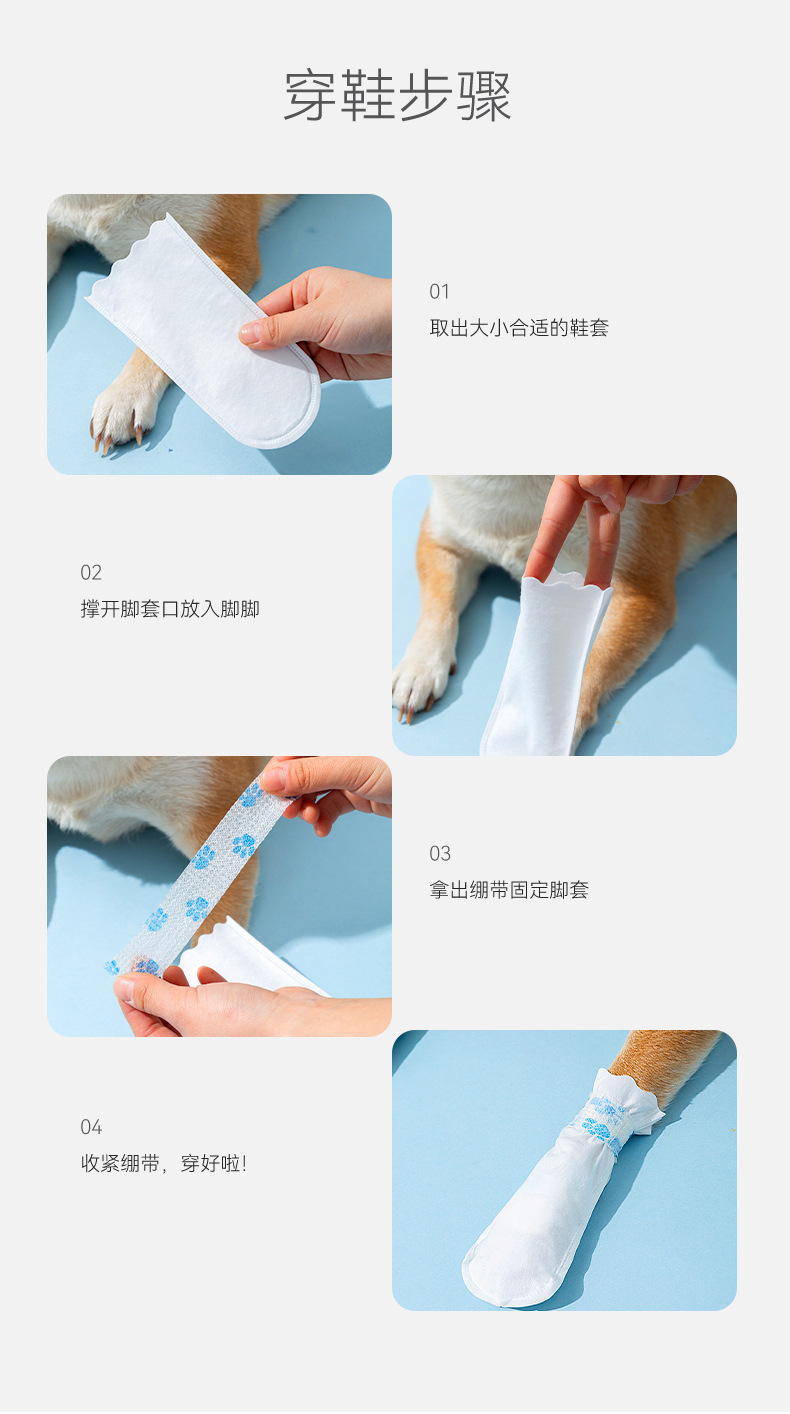 穿鞋步骤

01
取出大小合适的鞋套

02
撑开脚套口放入脚脚

03
拿出绷带固定脚套

04
收紧绷带，穿好啦！