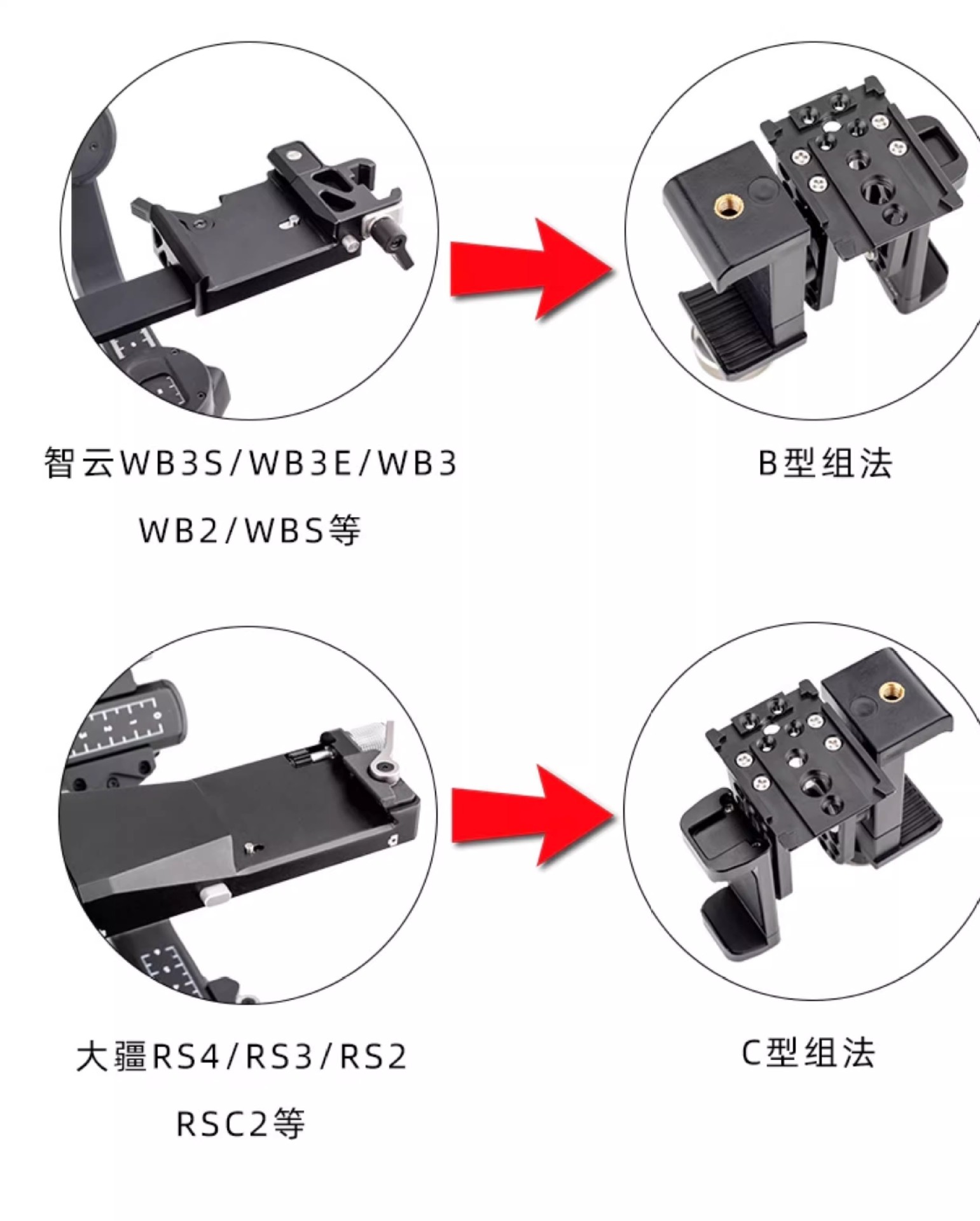 智云WB3S/WB3E/WB3
WB2/WBS等

B型组法

大疆RS4/RS3/RS2
RSC2等

C型组法