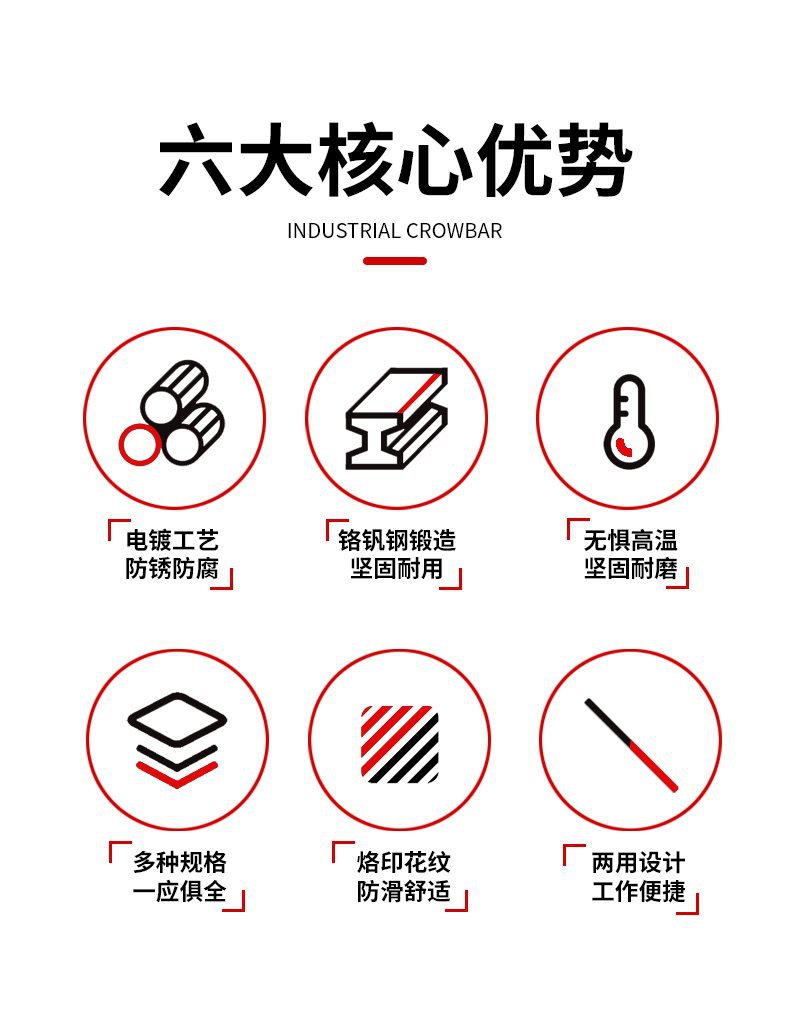 六大核心优势

INDUSTRIAL CROWBAR

电镀工艺
防锈防腐

铬钒钢锻造
坚固耐用

无惧高温
坚固耐磨

多种规格
一应俱全

烙印花纹
防滑舒适

两用设计
工作便捷