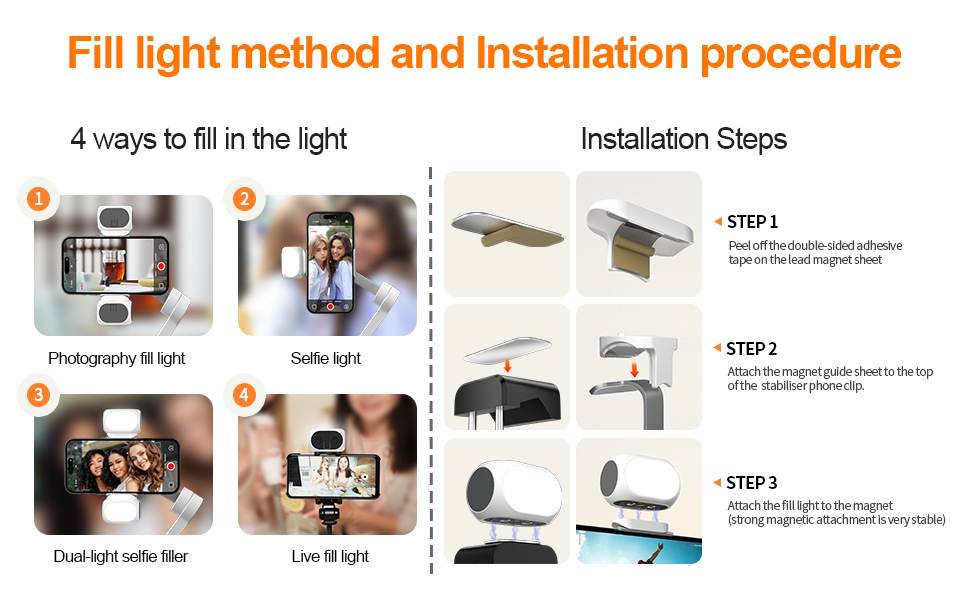 Fill light method and Installation procedure

4 ways to fill in the light

1

Photography fill light

2

Selfie light

3

Dual-light selfie filler

4

Live fill light

Installation Steps

STEP 1
Peel off the double-sided adhesive tape on the lead magnet sheet

STEP 2
Attach the magnet guide sheet to the top of the stabiliser phone clip.

STEP 3
Attach the fill light to the magnet (strong magnetic attachment is very stable)