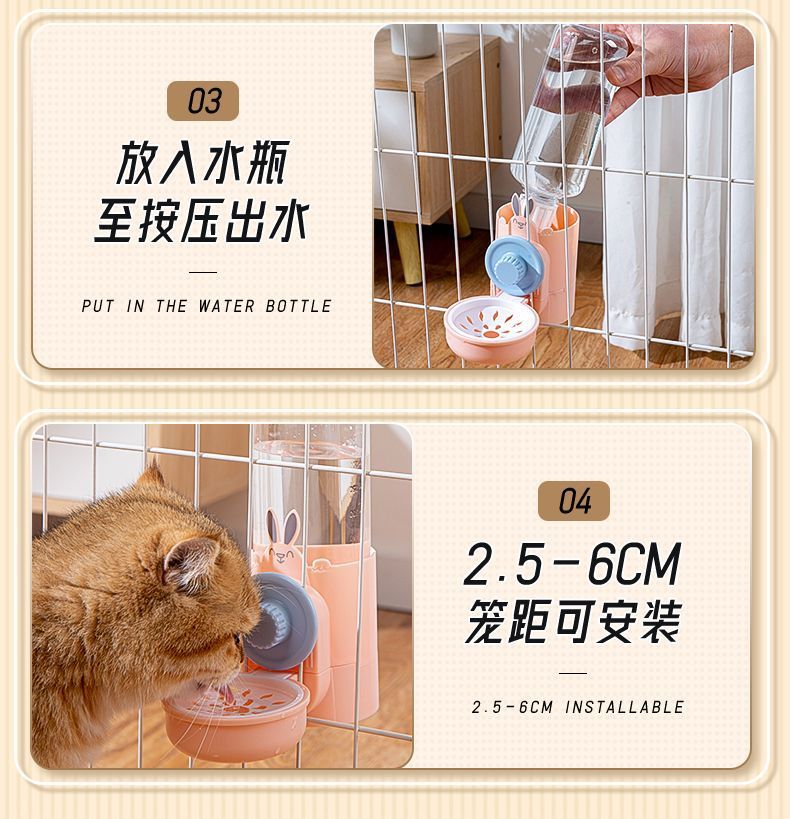 03

放入水瓶
至按压出水

PUT IN THE WATER BOTTLE

04

2.5-6CM
笼距可安装

2.5-6CM INSTALLABLE