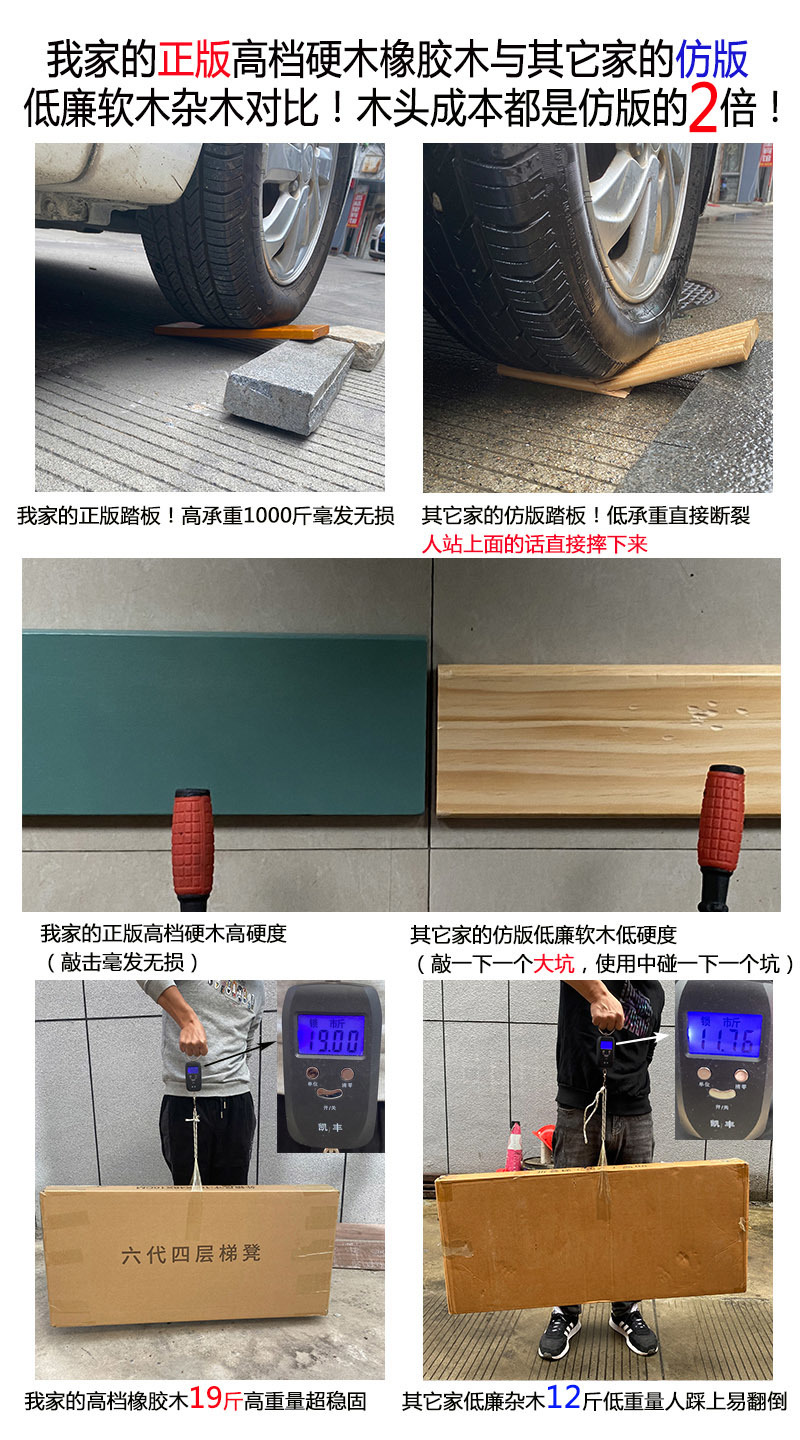 我家的正版高档硬木橡胶木与其它家的仿版低廉软木杂木对比！木头成本都是仿版的2倍！

我家的正版踏板！高承重1000斤毫发无损

其它家的仿版踏板！低承重直接断裂
人站上面的话直接摔下来

我家的正版高档硬木高硬度
（敲击毫发无损）

其它家的仿版低廉软木低硬度
（敲一下一个大坑，使用中碰一下一个坑）

锁 市斤
19.00
单位 清零
开/关
凯丰

六代四层梯凳

锁 市斤
11.76
单位 清零
开/关
凯丰

我家的高档橡胶木19斤高重量超稳固

其它家低廉杂木12斤低重量人踩上易翻倒