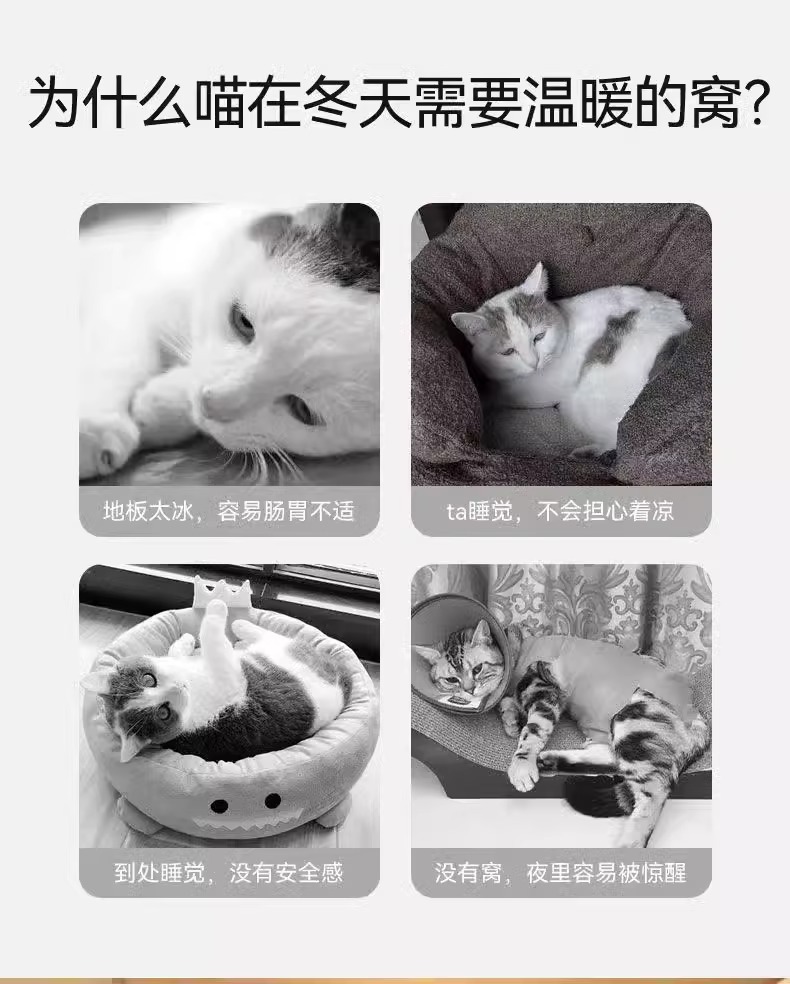 为什么喵在冬天需要温暖的窝?

地板太冰，容易肠胃不适

ta睡觉，不会担心着凉

到处睡觉，没有安全感

没有窝，夜里容易被惊醒