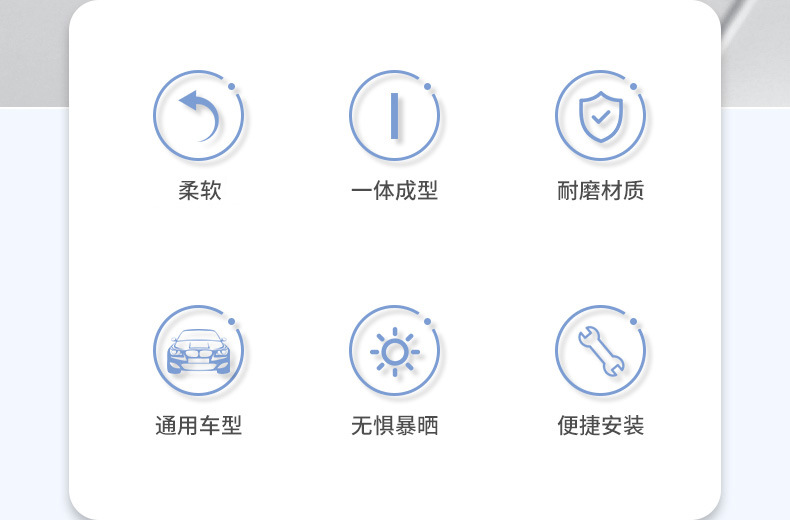 柔软

一体成型

耐磨材质

通用车型

无惧暴晒

便捷安装