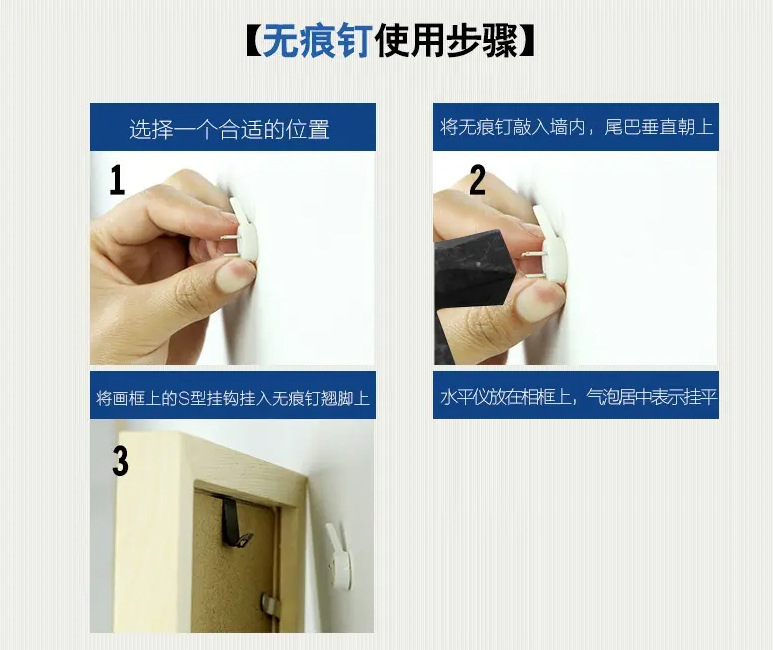 【无痕钉使用步骤】

选择一个合适的位置

1

将无痕钉敲入墙内，尾巴垂直朝上

2

将画框上的S型挂钩挂入无痕钉翘脚上

3

水平仪放在相框上，气泡居中表示挂平