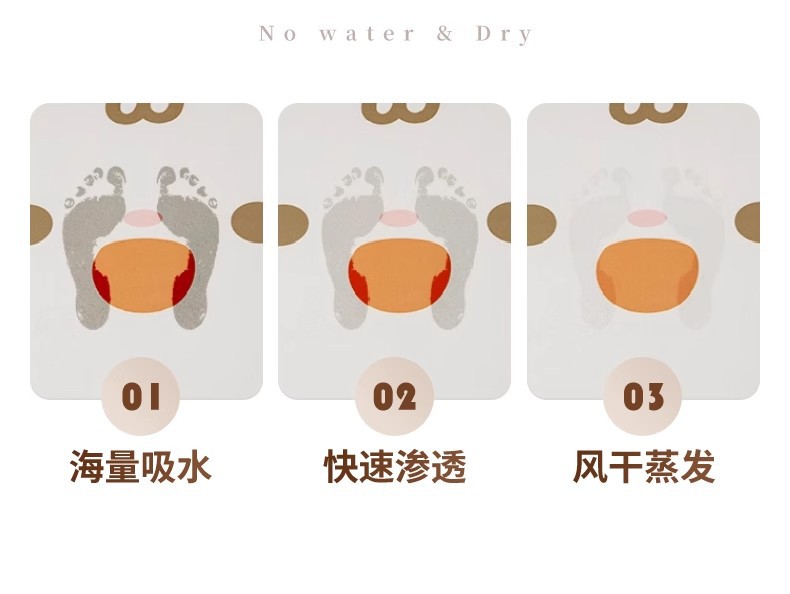 No water & Dry

01
海量吸水

02
快速渗透

03
风干蒸发