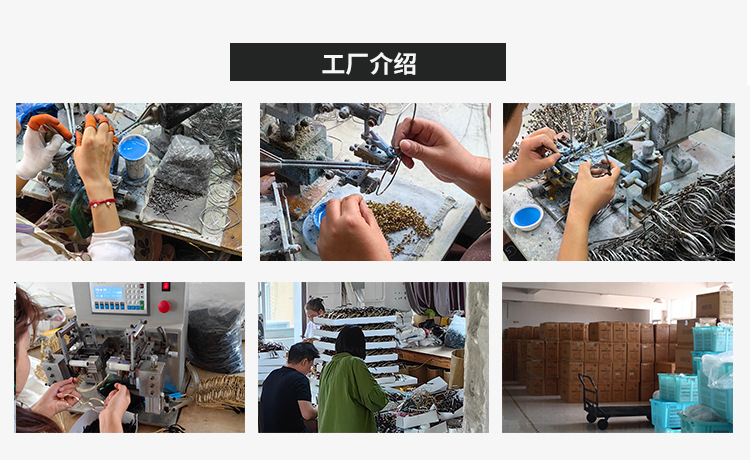 工厂介绍