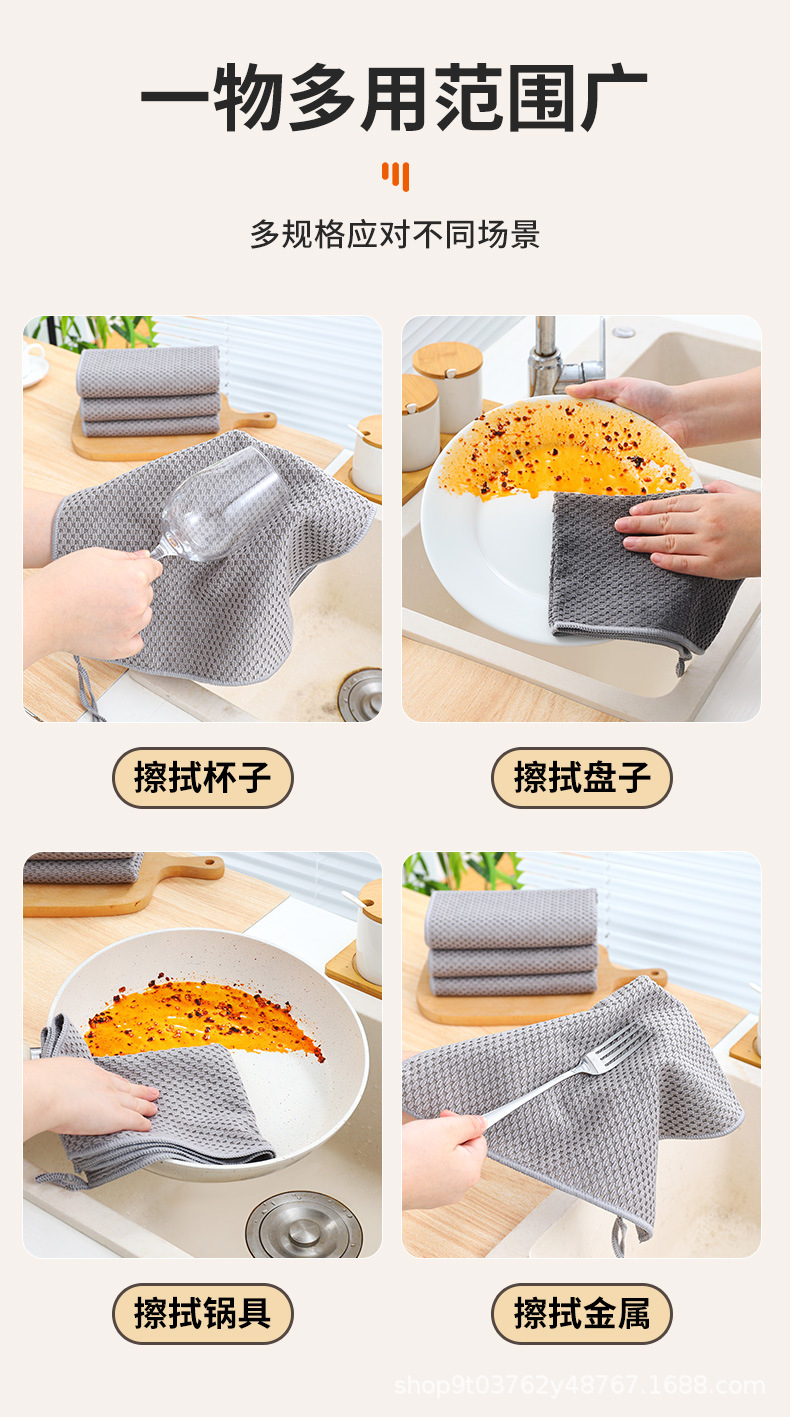 一物多用范围广

多规格应对不同场景

擦拭杯子

擦拭盘子

擦拭锅具

擦拭金属

shop9t03762y48767.1688.com