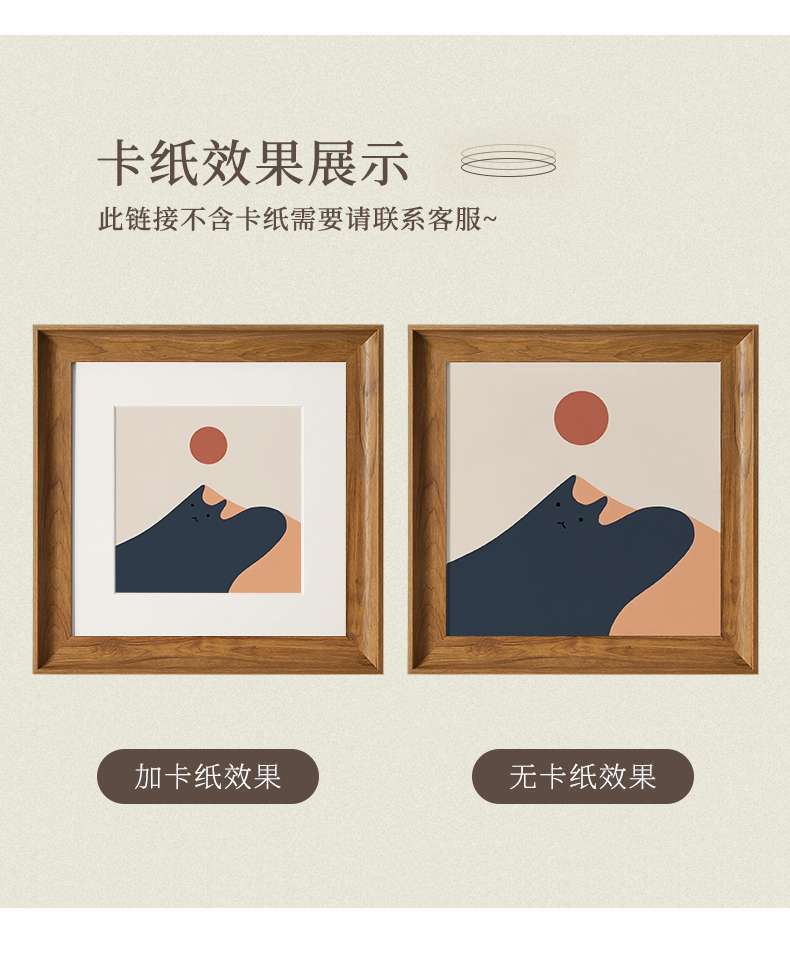 卡纸效果展示

此链接不含卡纸需要请联系客服~

加卡纸效果

无卡纸效果