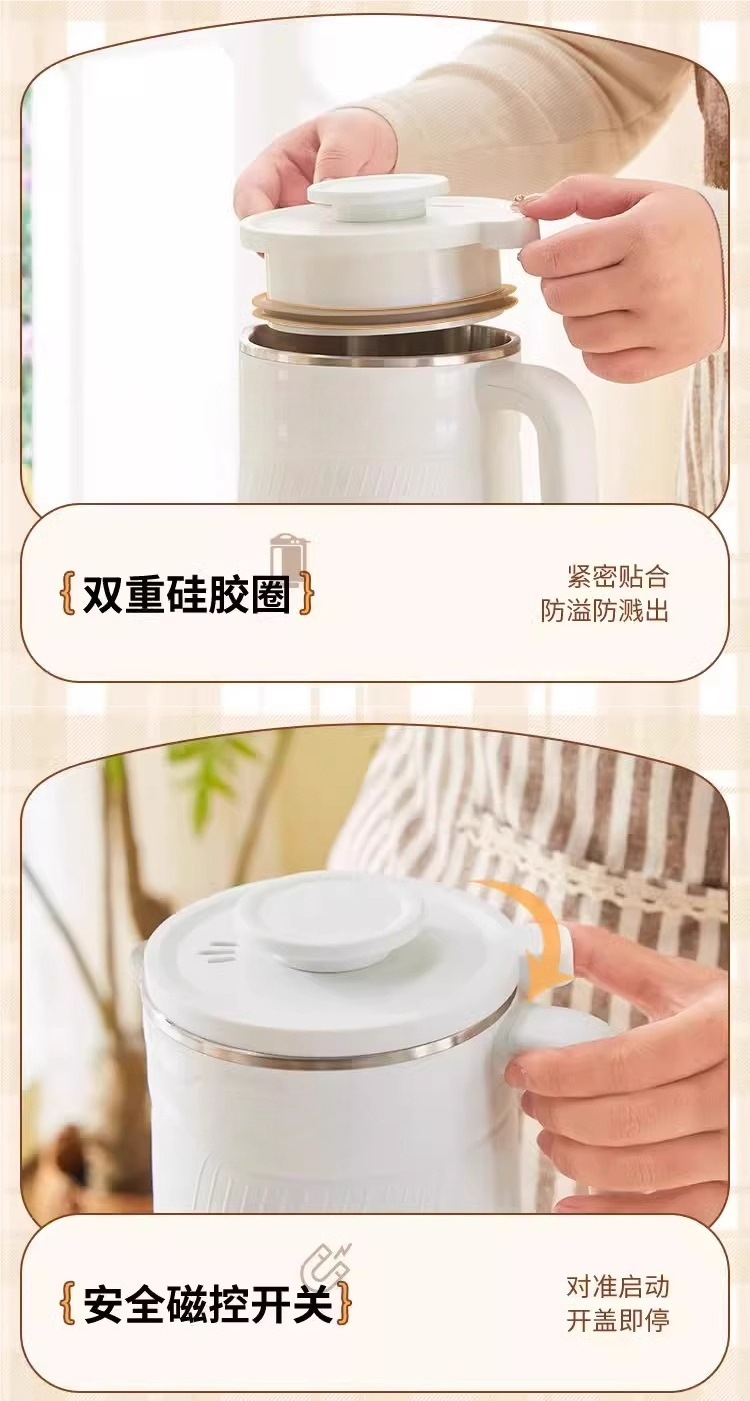 {双重硅胶圈}

紧密贴合
防溢防溅出

{安全磁控开关}

对准启动
开盖即停