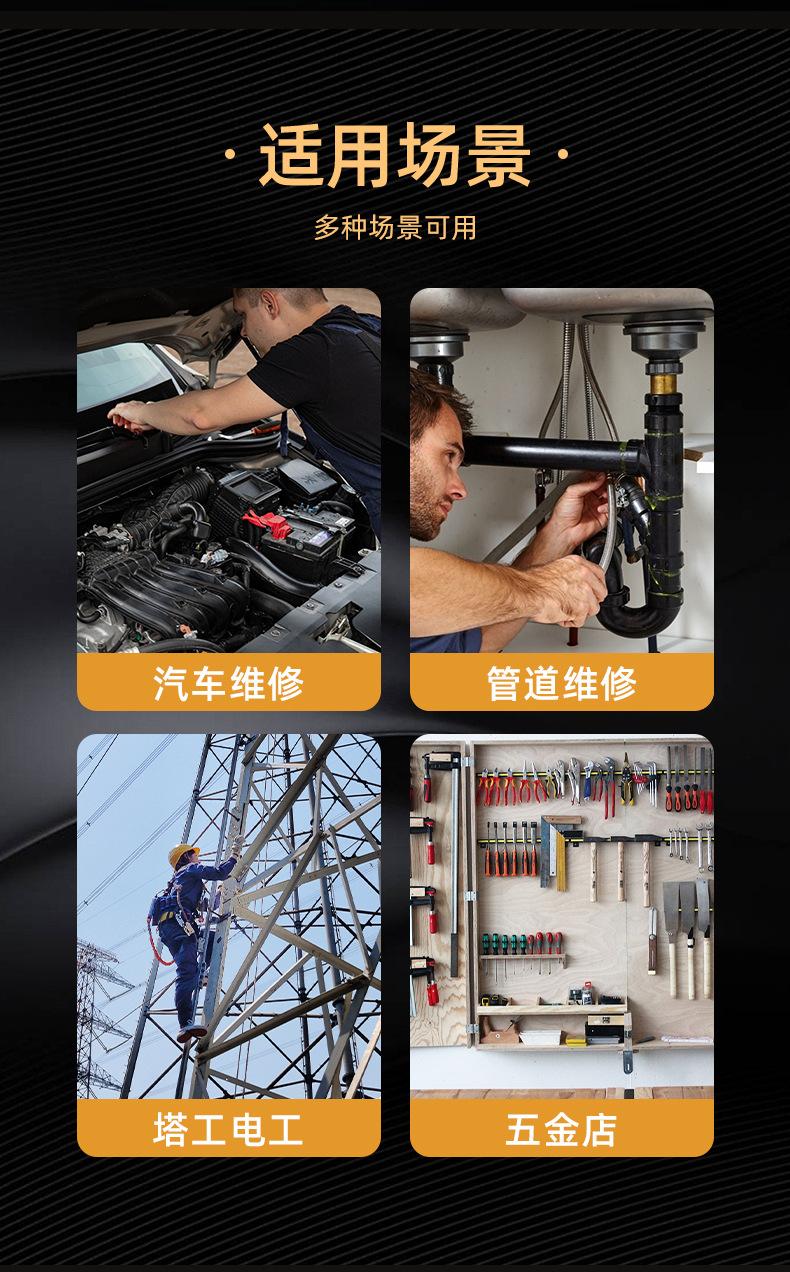 · 适用场景 ·

多种场景可用

汽车维修

管道维修

塔工电工

五金店