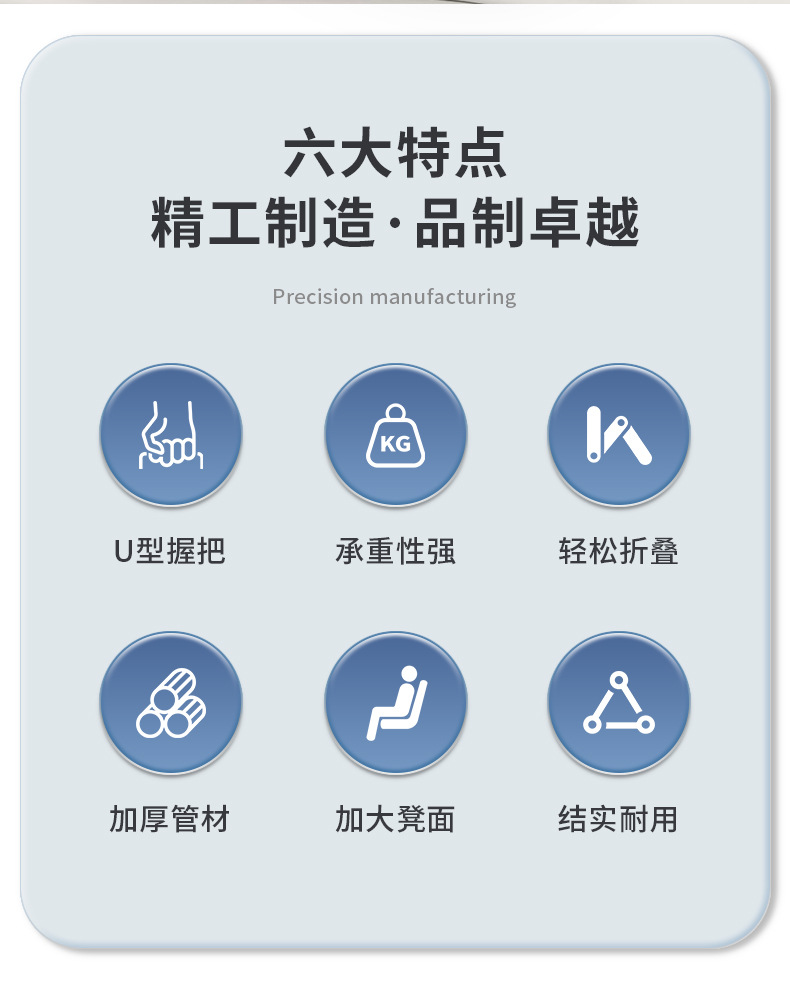 六大特点
精工制造·品制卓越

Precision manufacturing

KG

U型握把

承重性强

轻松折叠

加厚管材

加大凳面

结实耐用