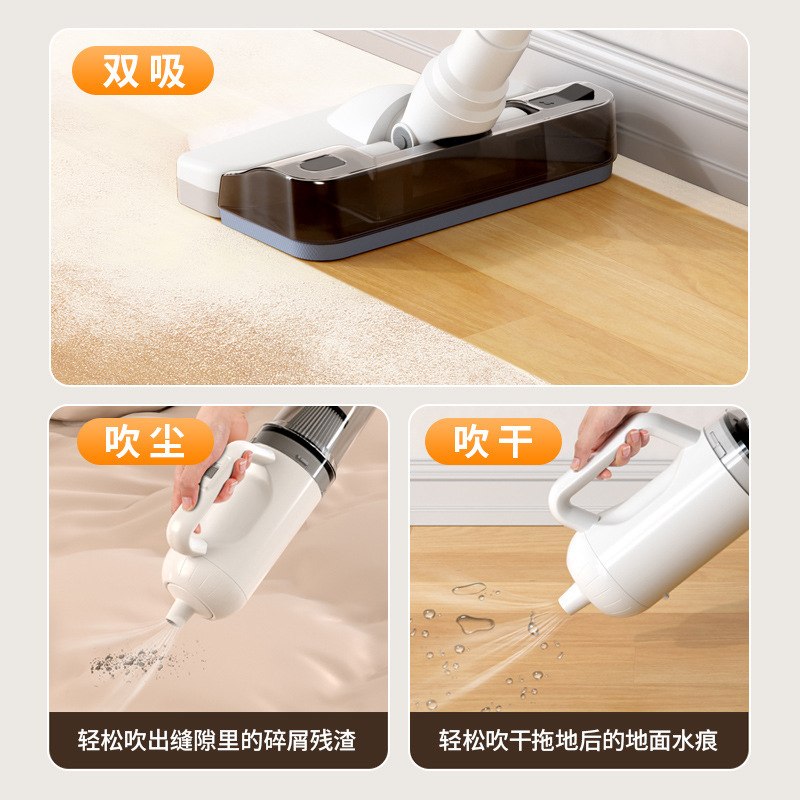 双吸

吹尘

轻松吹出缝隙里的碎屑残渣

吹干

轻松吹干拖地后的地面水痕