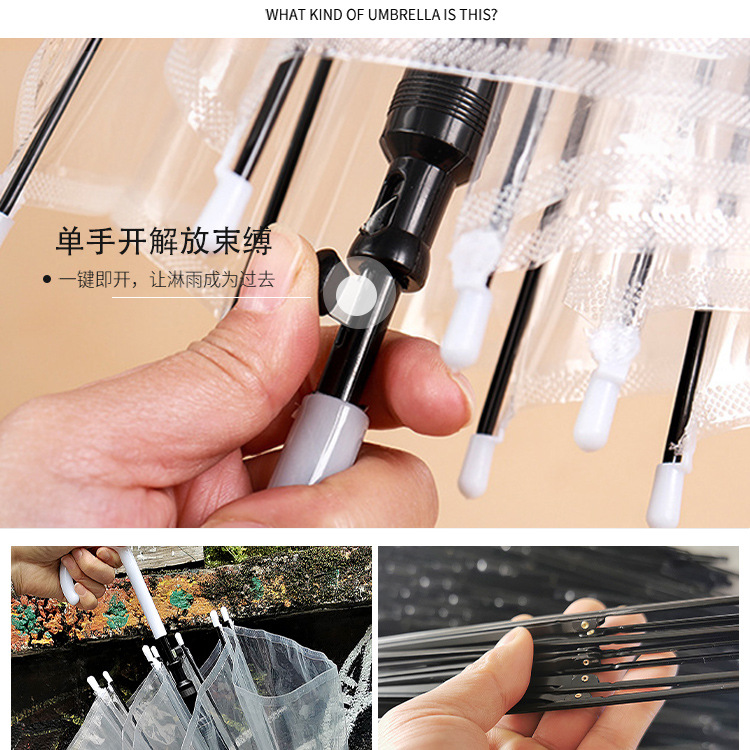 WHAT KIND OF UMBRELLA IS THIS?

单手开解放束缚

● 一键即开，让淋雨成为过去