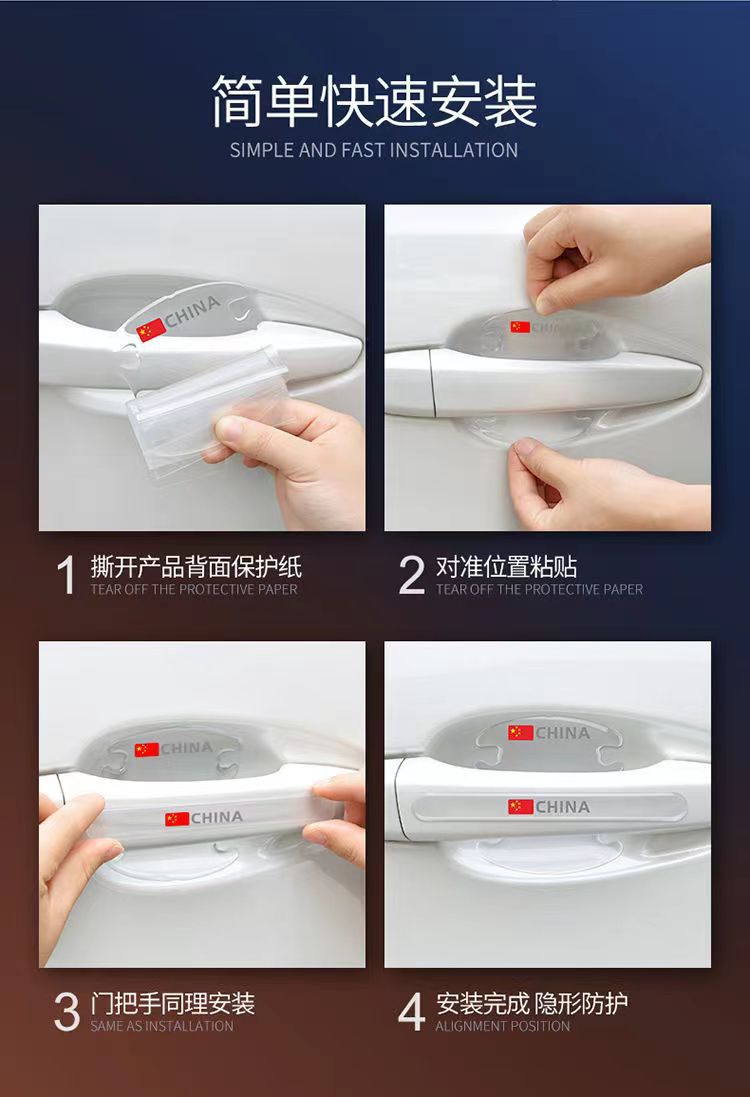 简单快速安装
SIMPLE AND FAST INSTALLATION

CHINA

CHINA

1 撕开产品背面保护纸
TEAR OFF THE PROTECTIVE PAPER

2 对准位置粘贴
TEAR OFF THE PROTECTIVE PAPER

CHINA
CHINA

CHINA
CHINA

3 门把手同理安装
SAME AS INSTALLATION

4 安装完成 隐形防护
ALIGNMENT POSITION