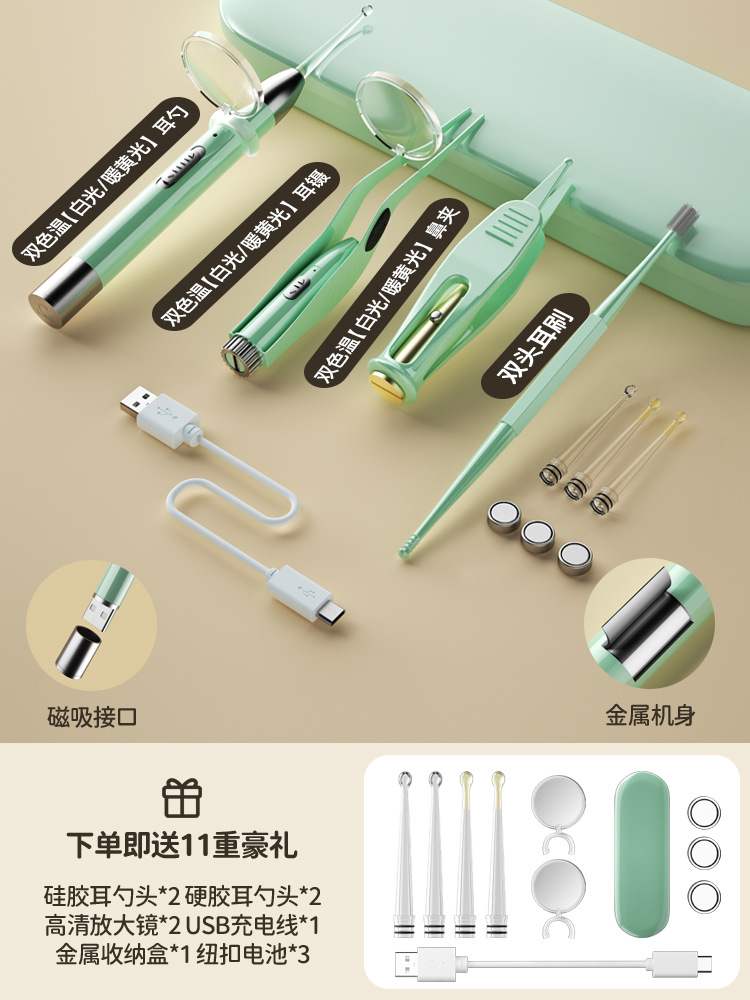 双色温【白光/暖黄光】耳勺

双色温【白光/暖黄光】耳镊

双色温【白光/暖黄光】鼻夹

双头耳刷

磁吸接口

金属机身

下单即送11重豪礼

硅胶耳勺头*2 硬胶耳勺头*2
高清放大镜*2 USB充电线*1
金属收纳盒*1 纽扣电池*3